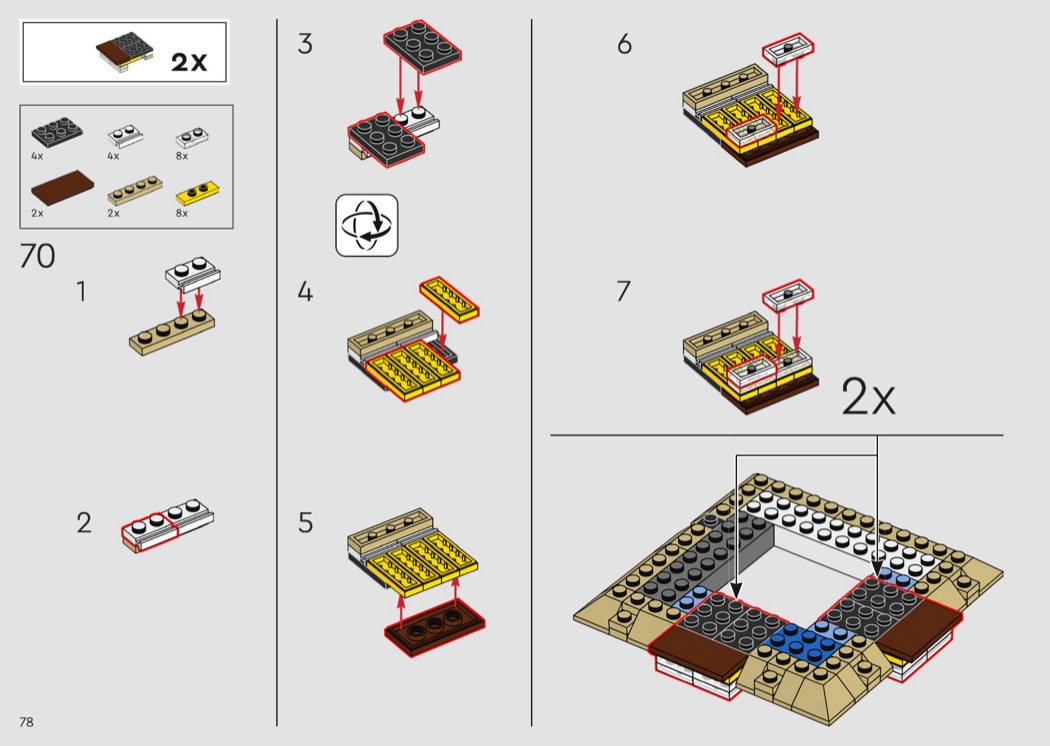 2x

4x
4x
8x
2x
2x
8x

70

1

2

3

4

5

6

7

2x

78