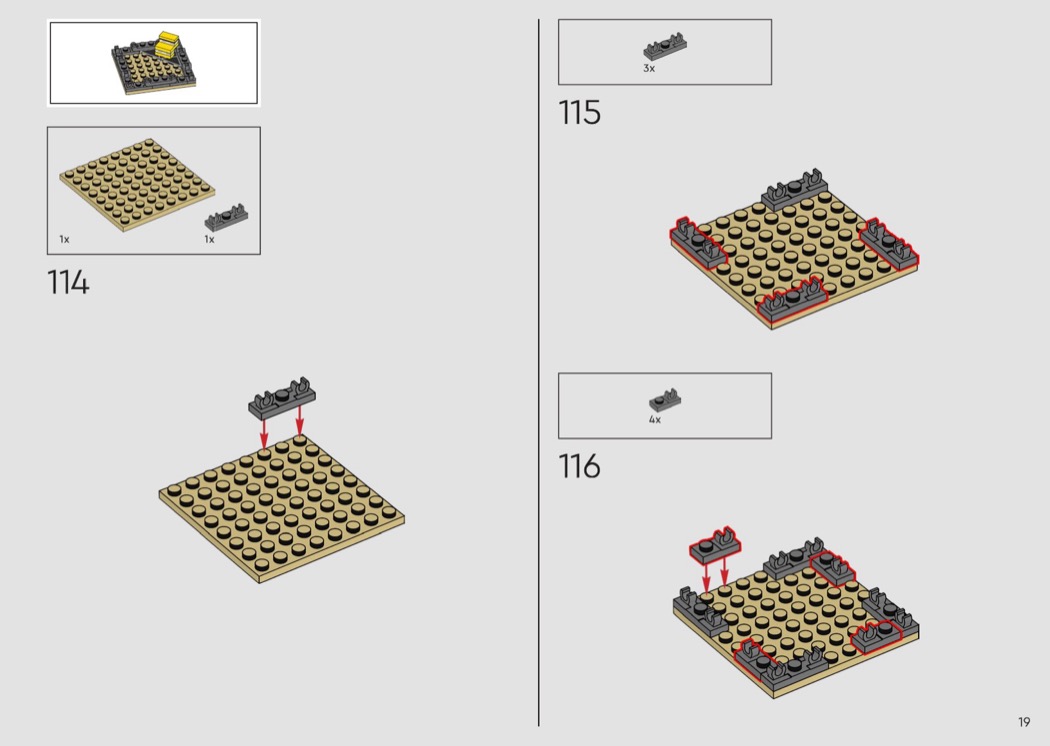 1x
1x

114

3x

115

4x

116

19