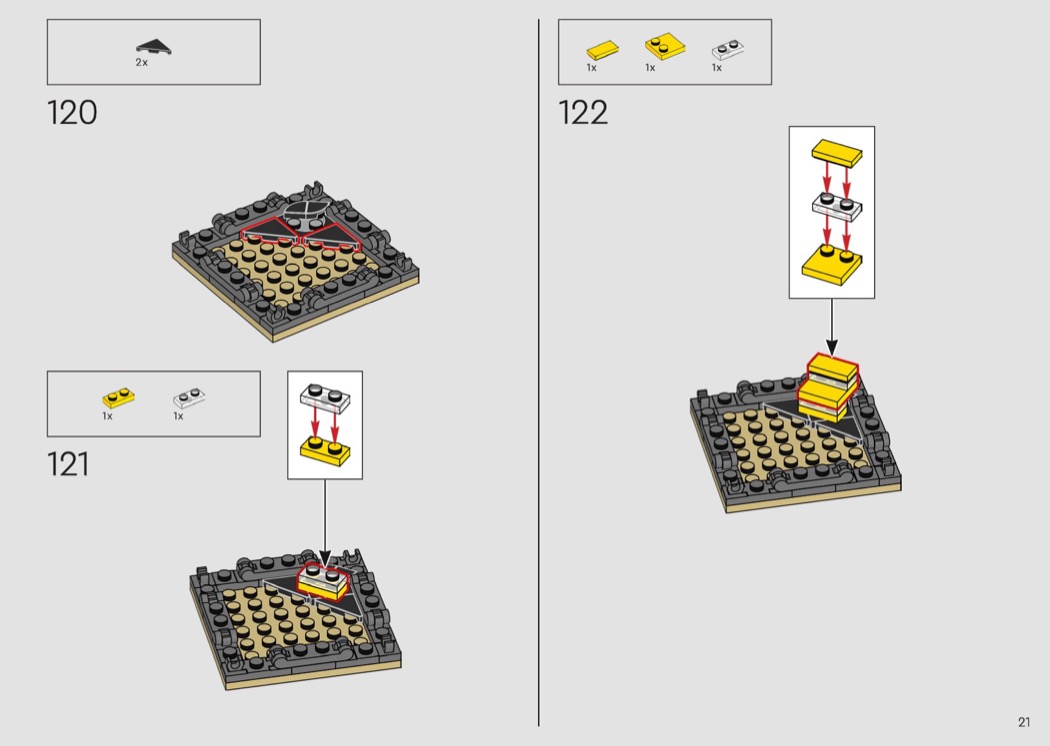 2x

120

1x 1x

121

1x 1x 1x

122

21