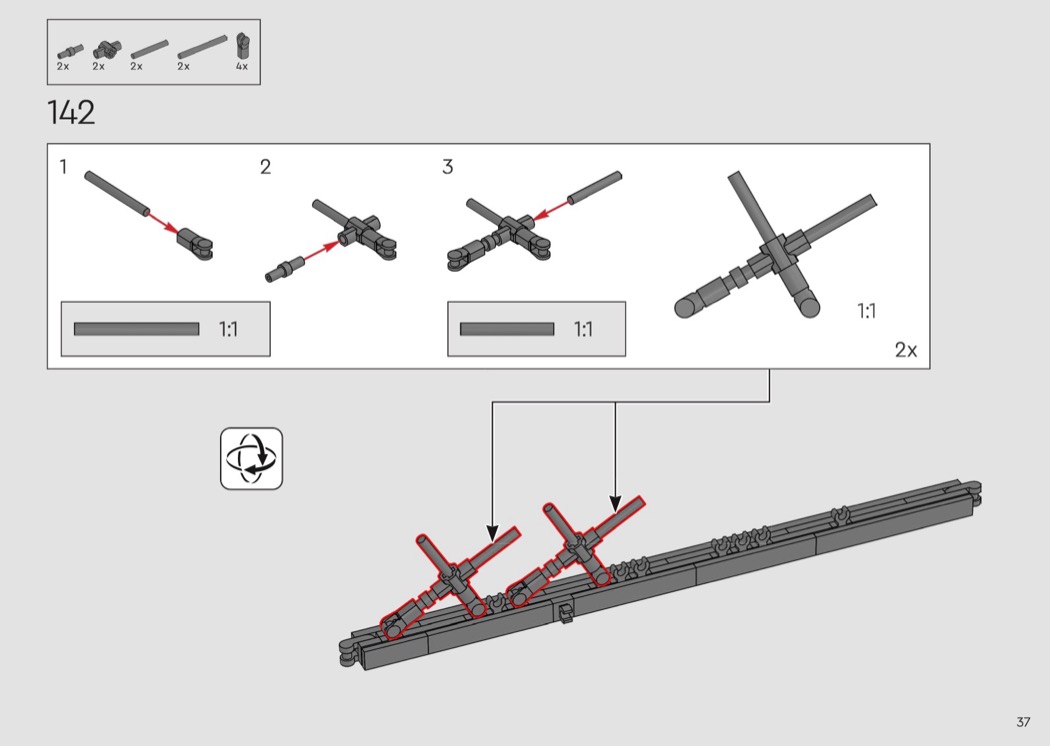 2x 2x 2x 2x 4x

142

1

2

3

1:1

1:1

1:1

2x

37