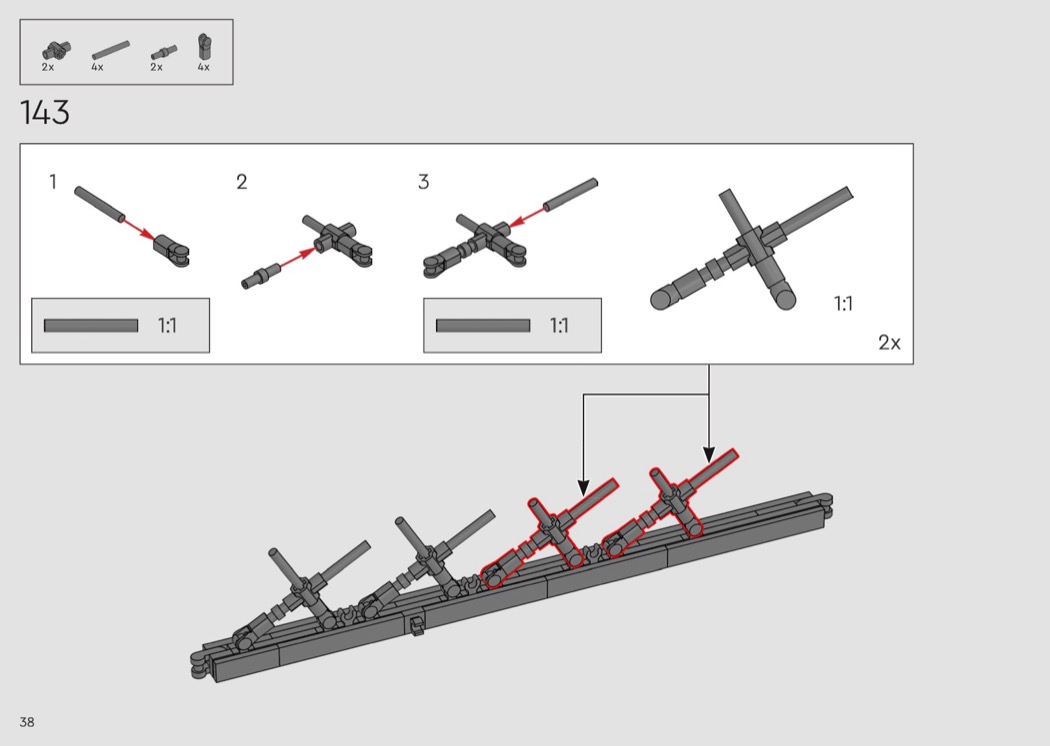 2x 4x 2x 4x

143

1

1:1

2

3

1:1

1:1

2x

38