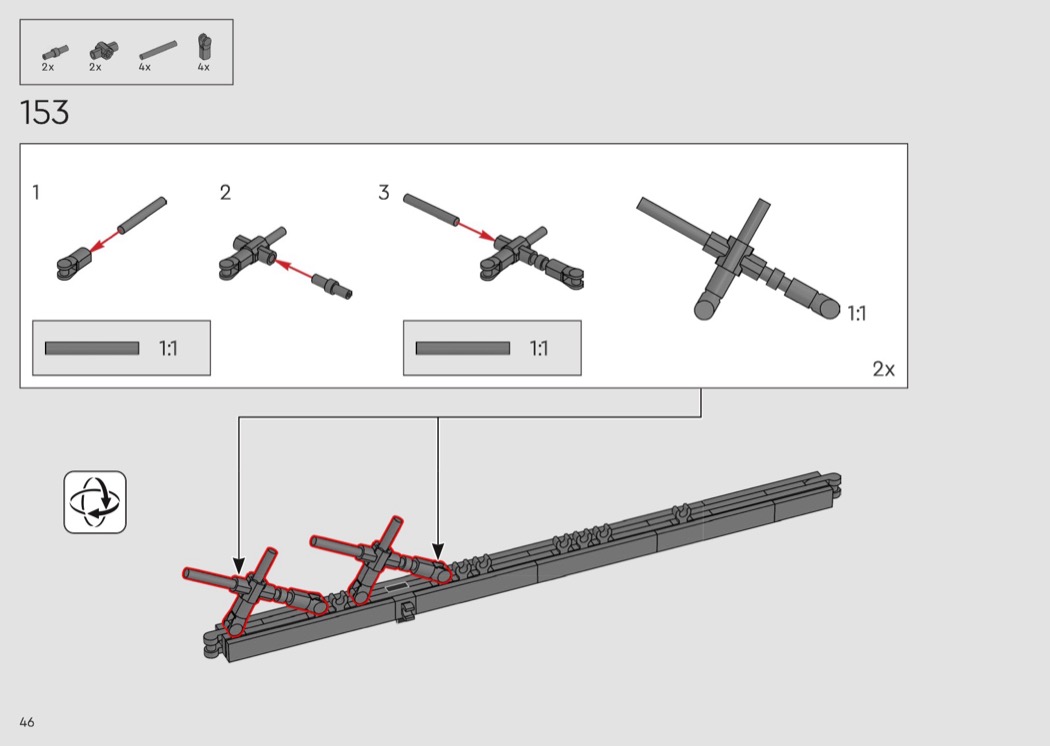 2x 2x 4x 4x

153

1

2

3

1:1

1:1

1:1

2x

46