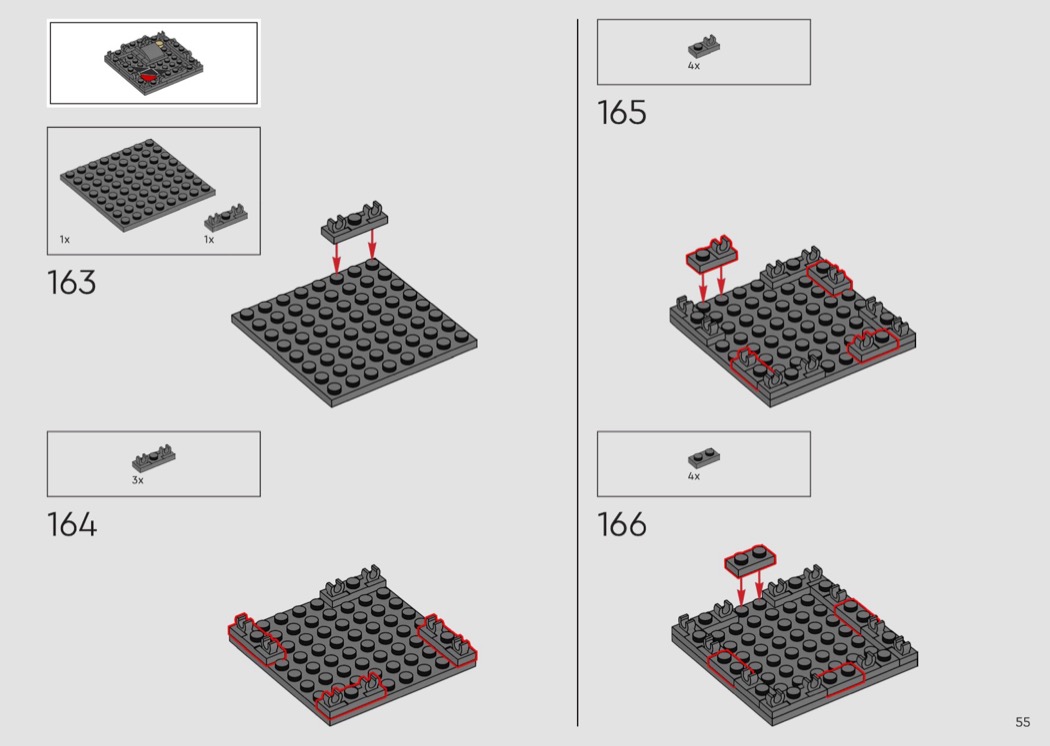 1x

1x

163

3x

164

4x

165

4x

166

55