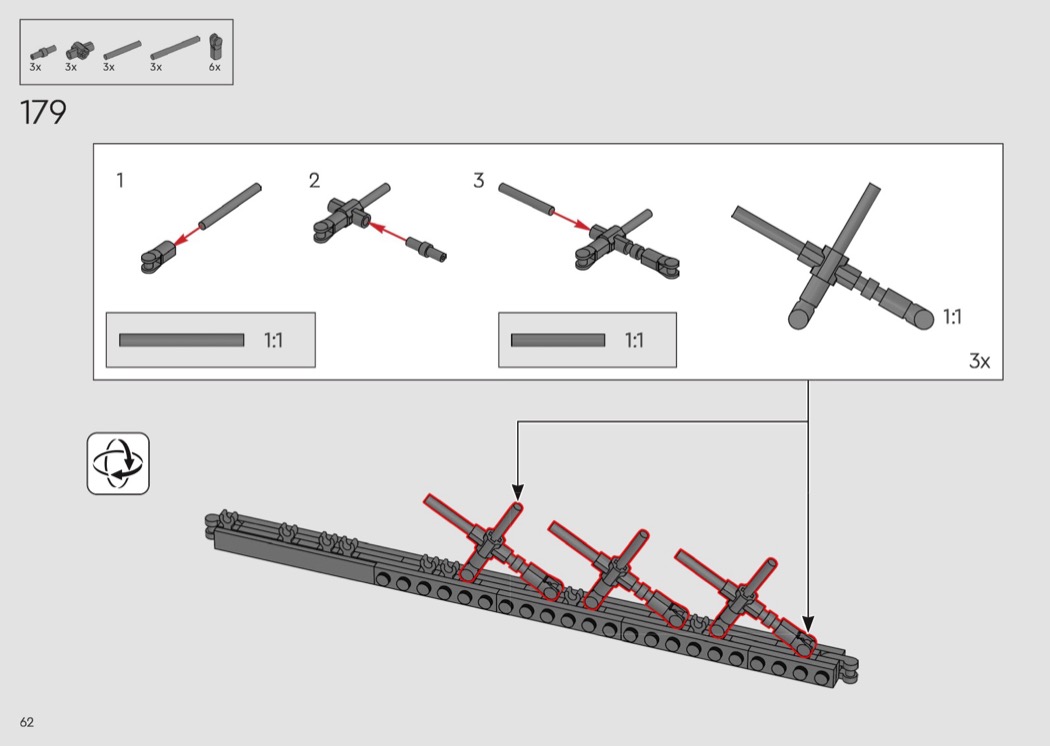 3x 3x 3x 3x 6x

179

1

2

3

1:1

1:1

1:1

3x

62