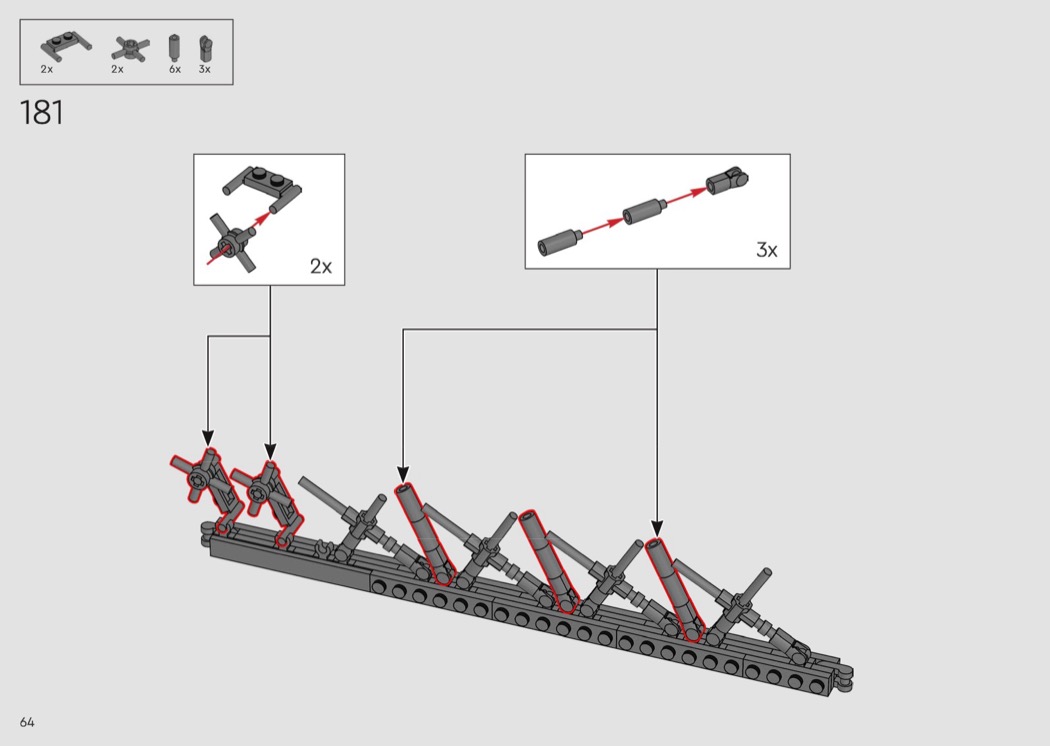 2x 2x 6x 3x

181

2x

3x

64