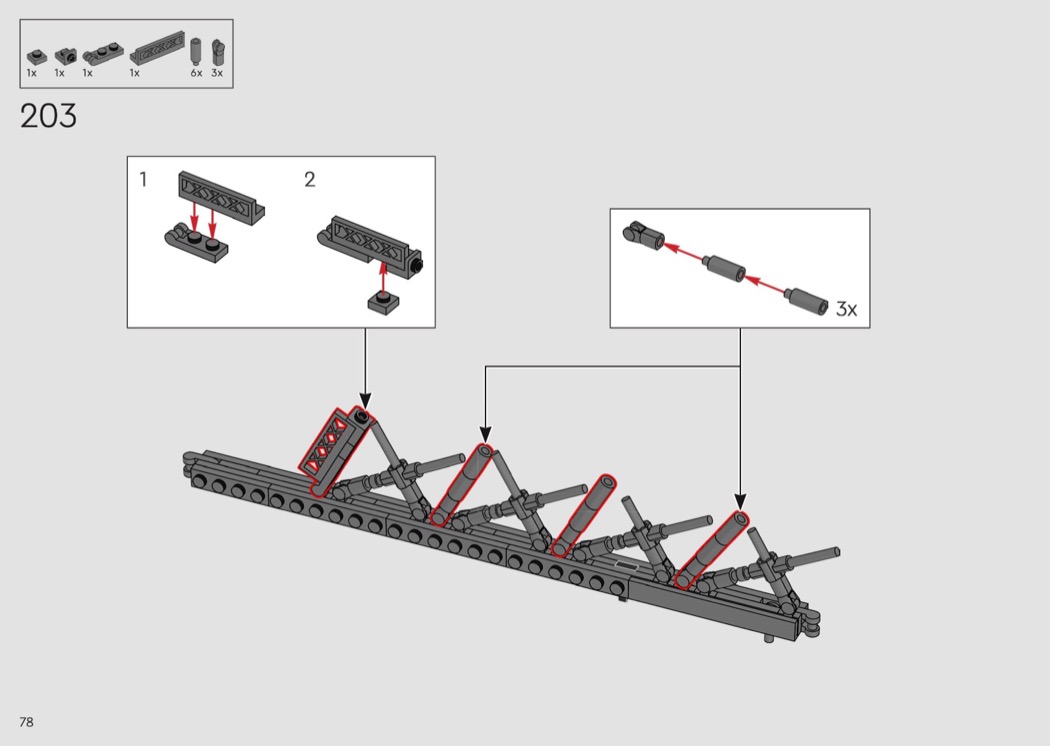 1x 1x 1x 1x 6x 3x

203

1

2

3x

78