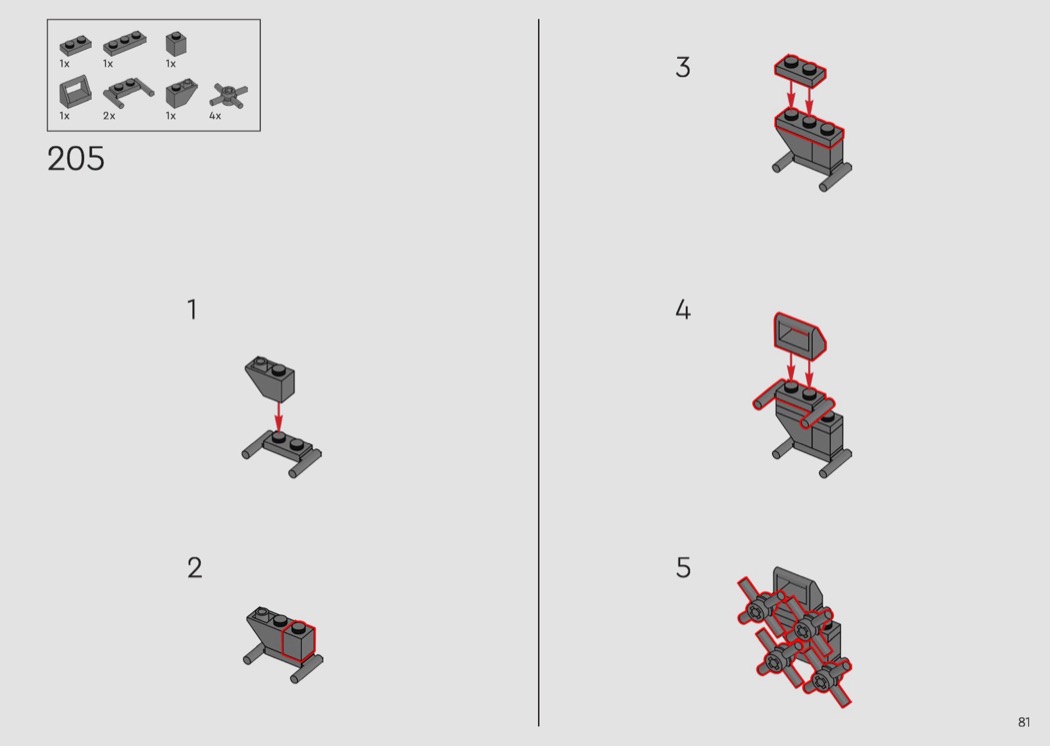 1x 1x 1x
1x 2x 1x 4x

205

1

2

3

4

5

81