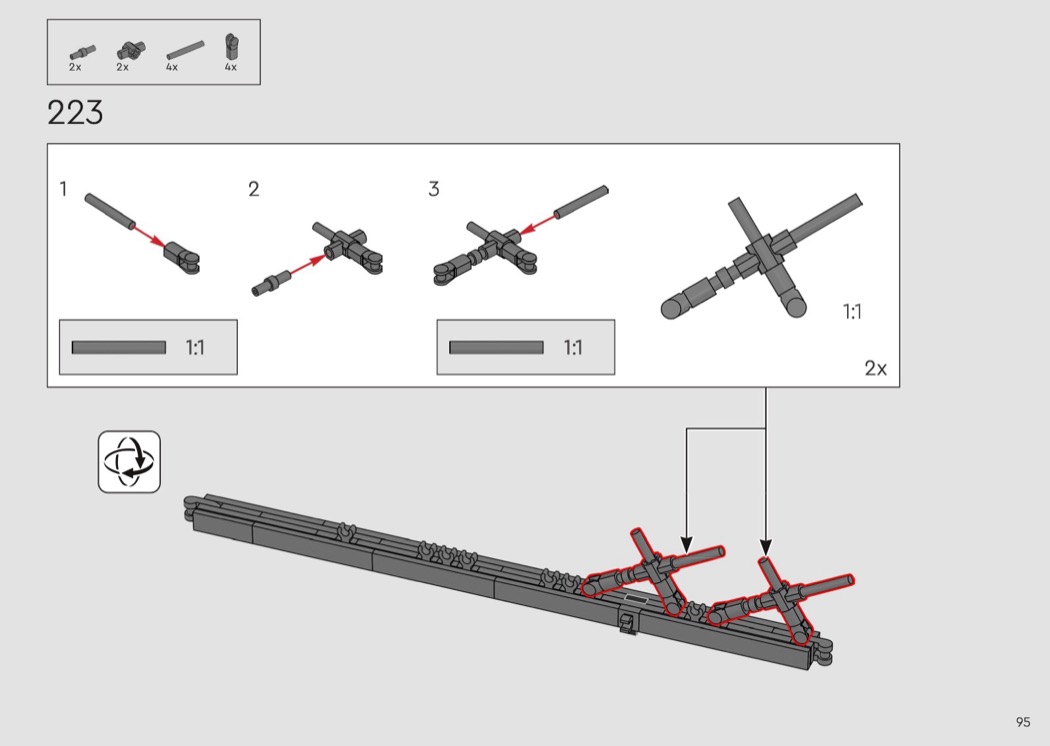 2x 2x 4x 4x

223

1

2

3

1:1

1:1

1:1

2x

95