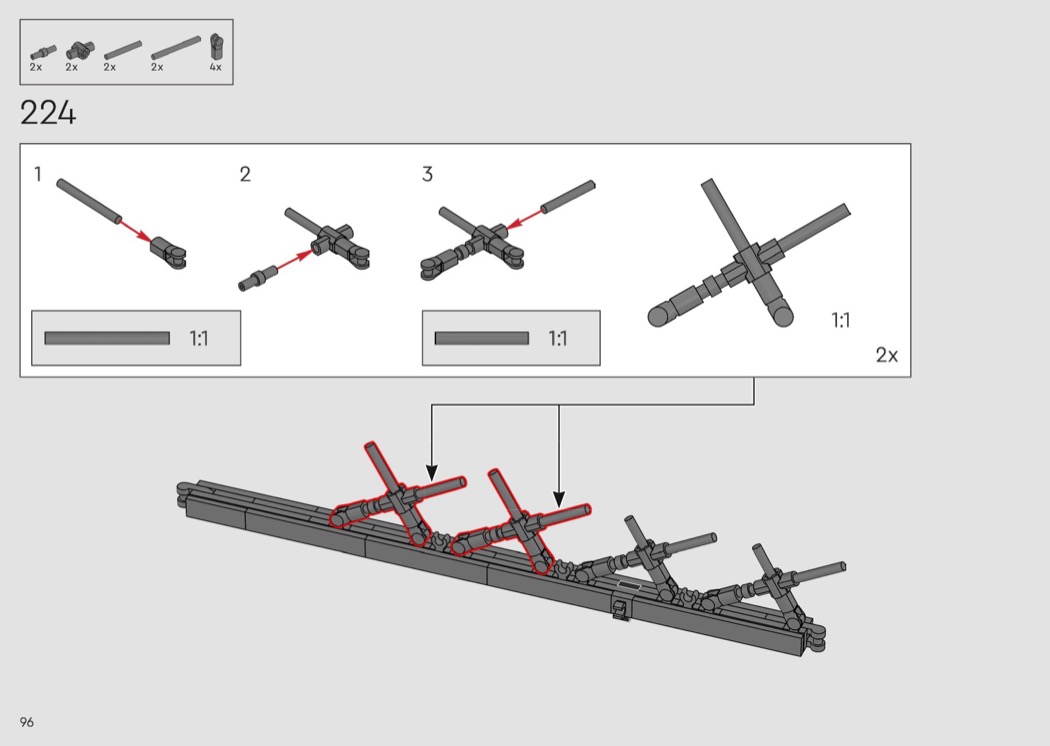 2x 2x 2x 2x 4x

224

1

2

3

1:1

1:1

1:1

2x

96