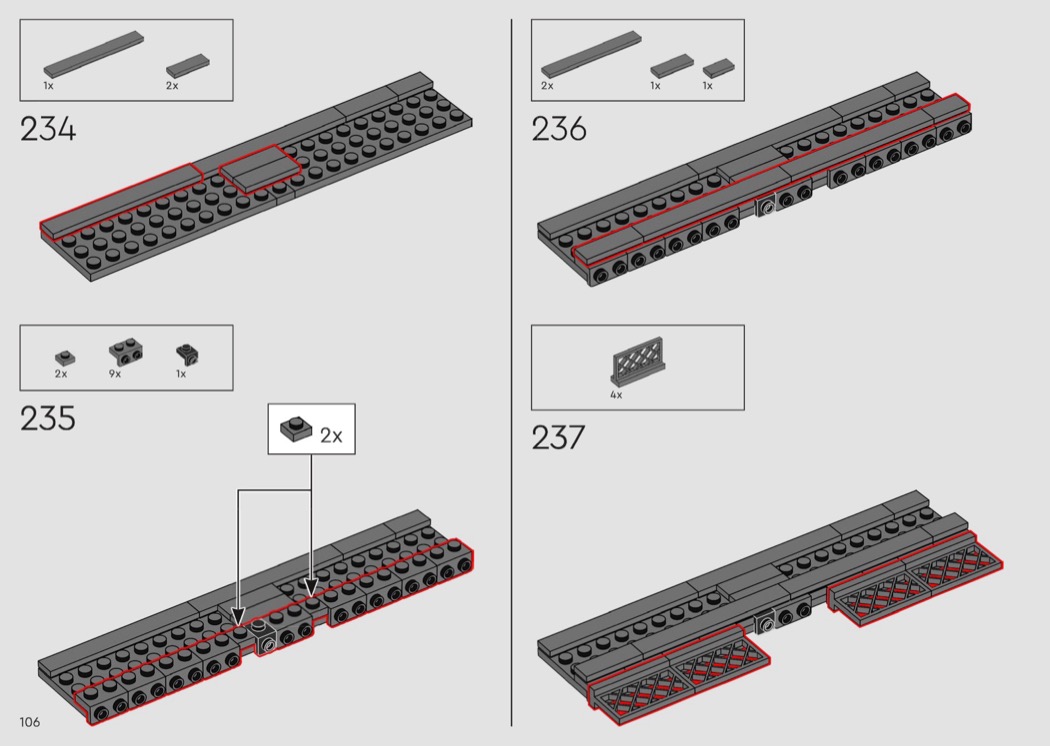 1x 2x

234

2x 9x 1x

235

2x

106

2x 1x 1x

236

4x

237