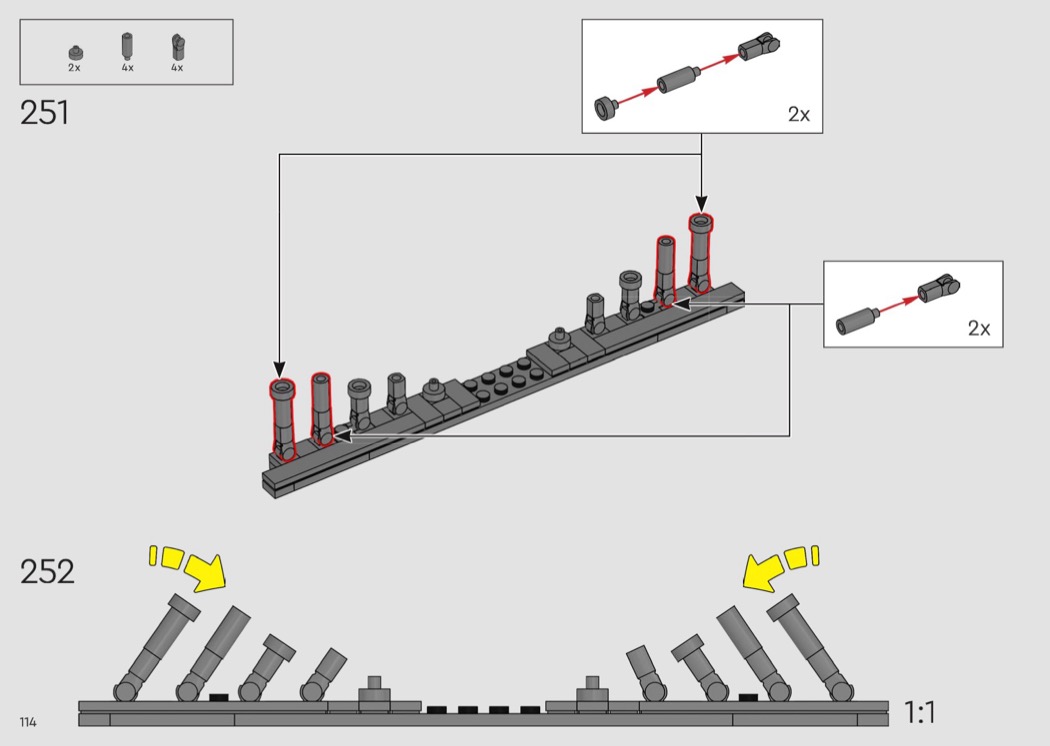 2x 4x 4x

251

2x

2x

252

1:1

114