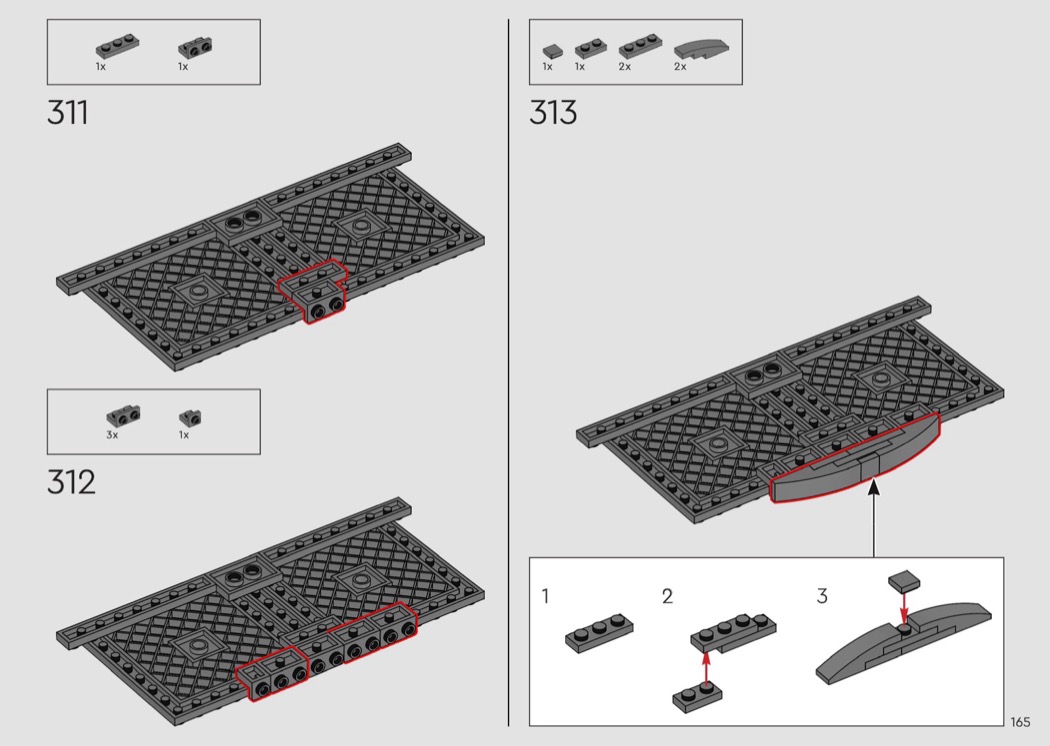 1x 1x

311

3x 1x

312

1x 1x 2x 2x

313

1

2

3

165