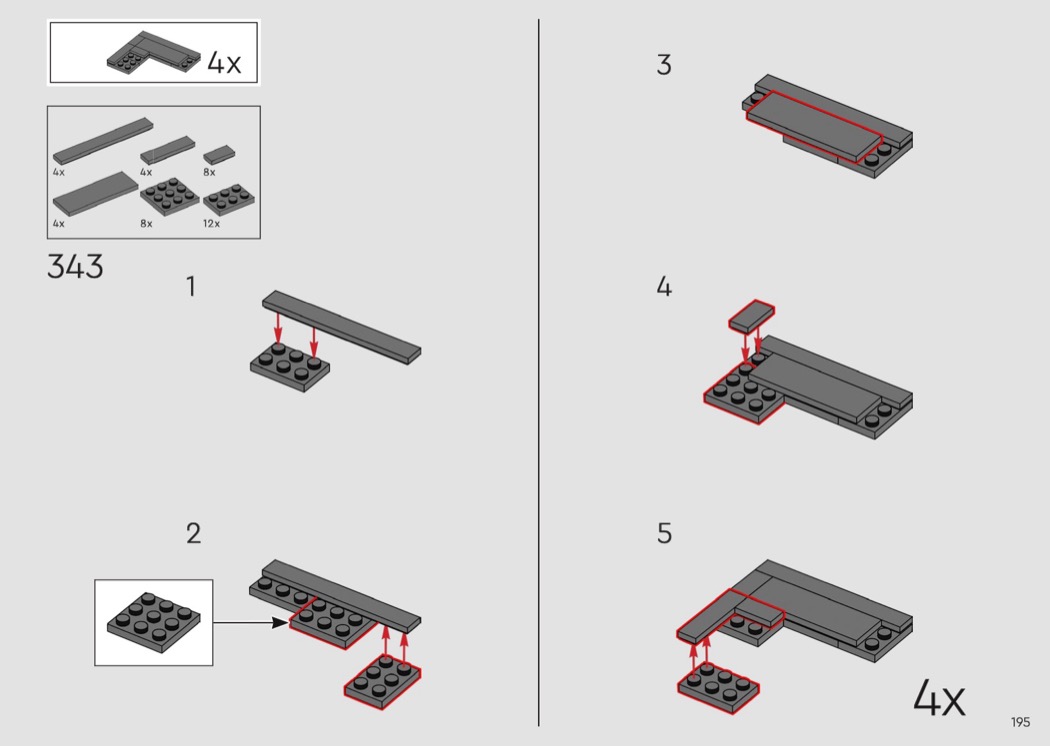 4x

4x 4x 8x

4x 8x 12x

343

1

2

3

4

5

4x

195