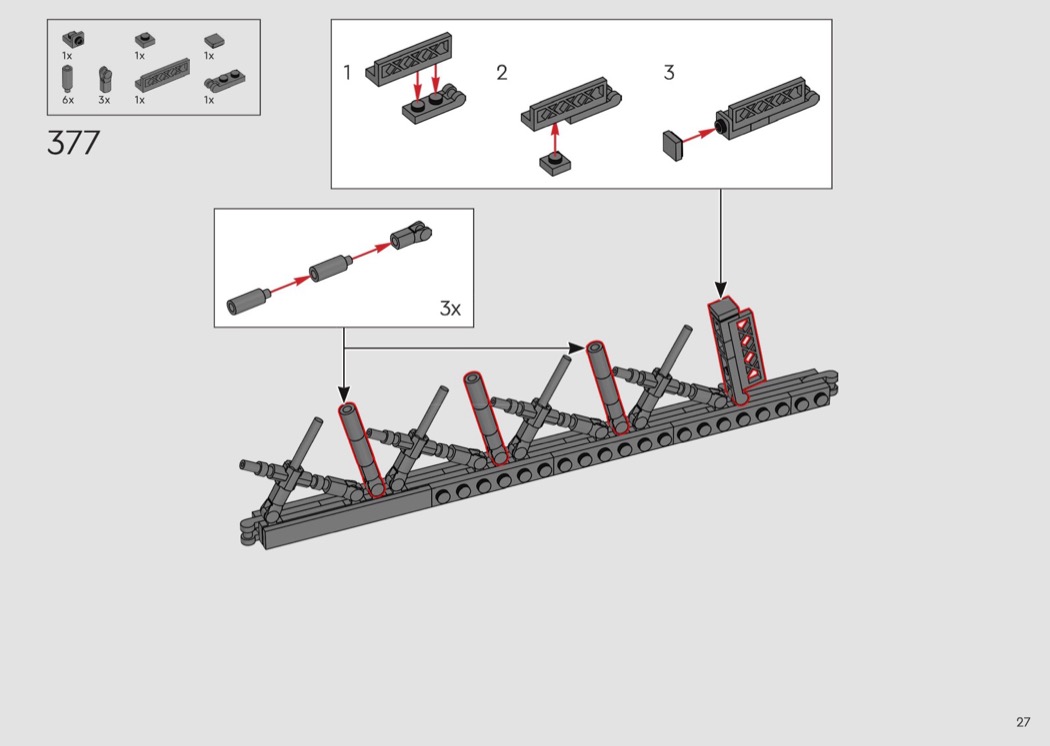 1x 1x 1x
6x 3x 1x 1x

377

1 2 3

3x

27