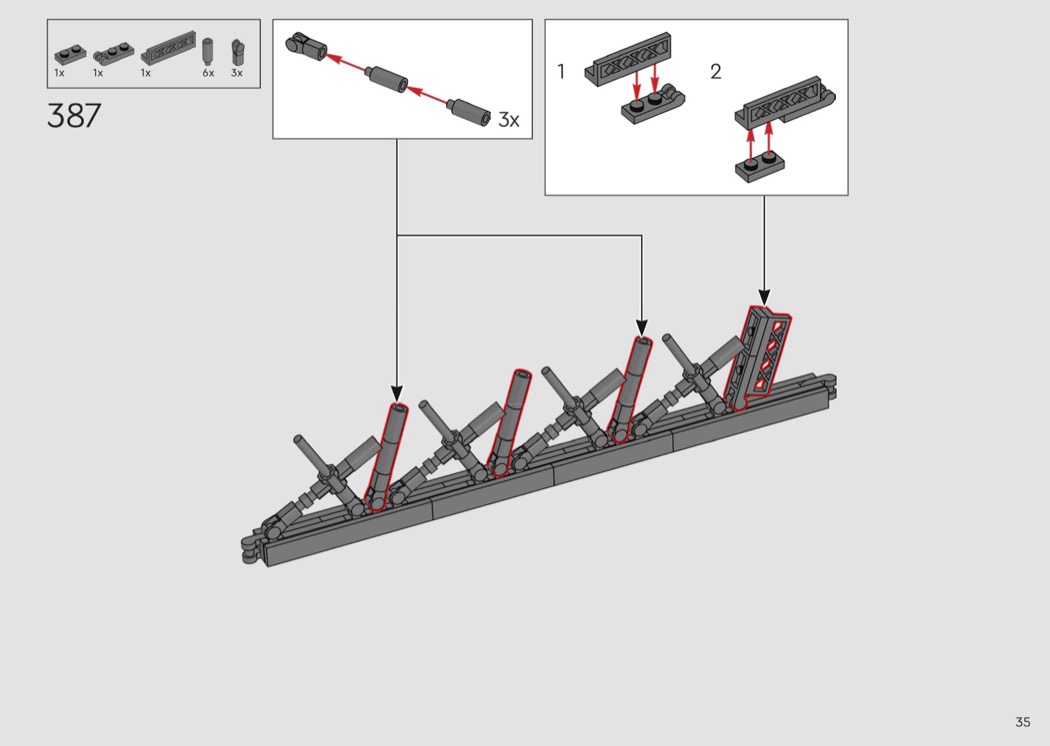 1x 1x 1x 6x 3x

387

3x

1

2

35