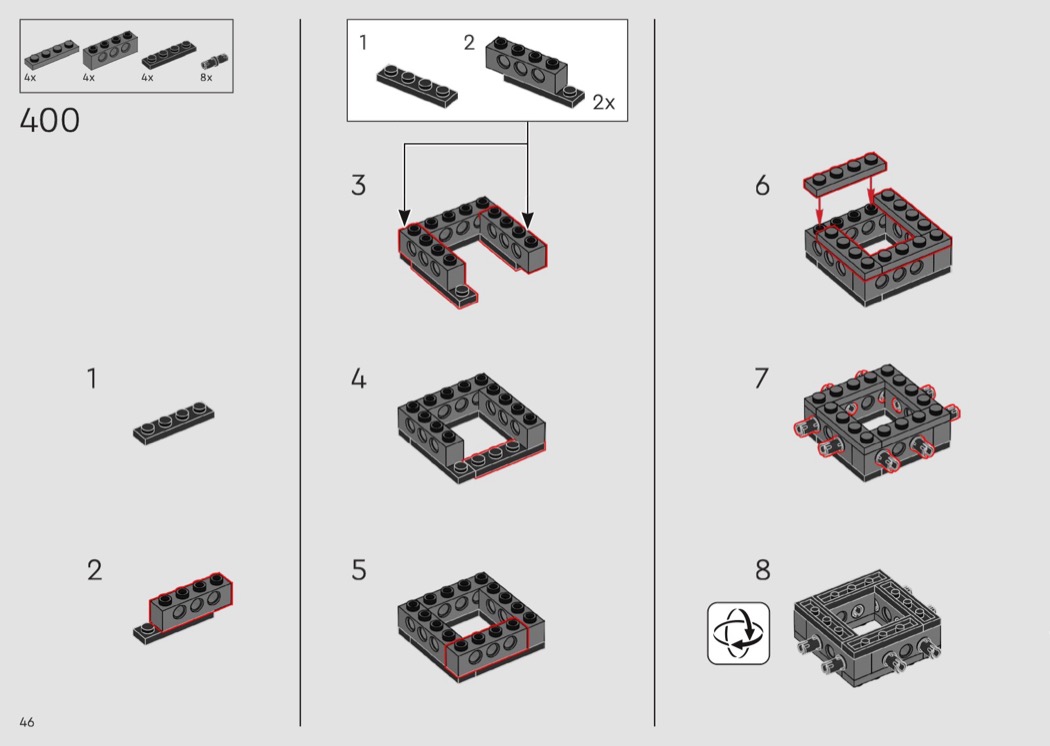 4x 4x 4x 8x

400

1

2

1 2 2x

3

4

5

6

7

8

46