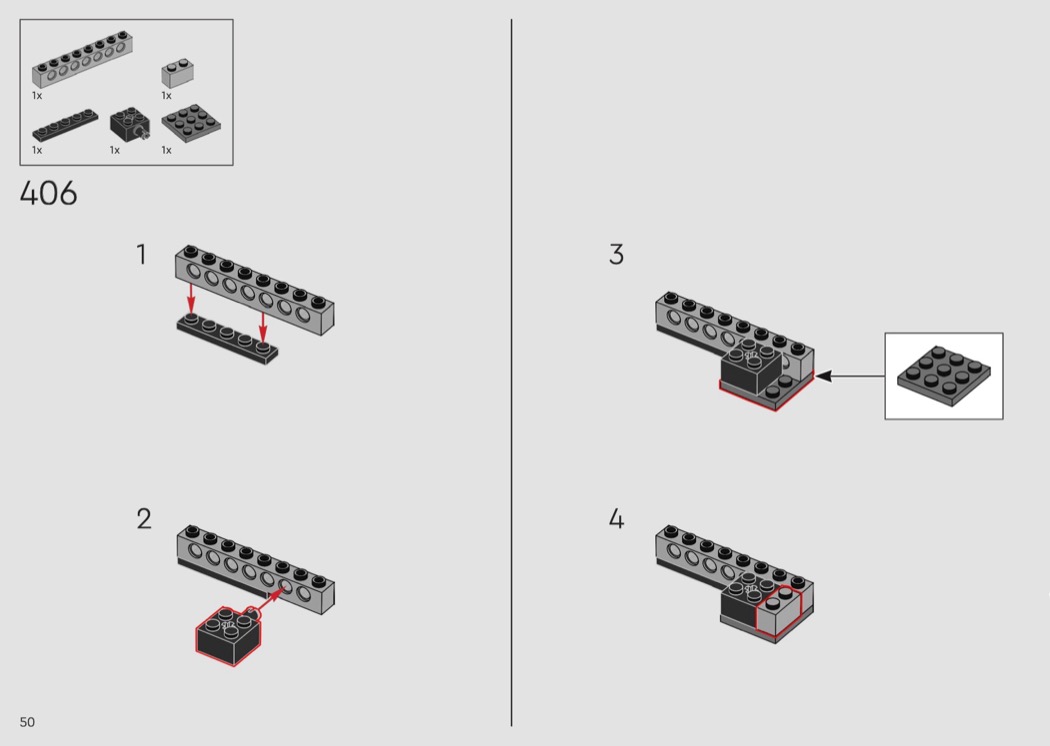 1x
1x
1x
1x
1x

406

1

2

3

4

50