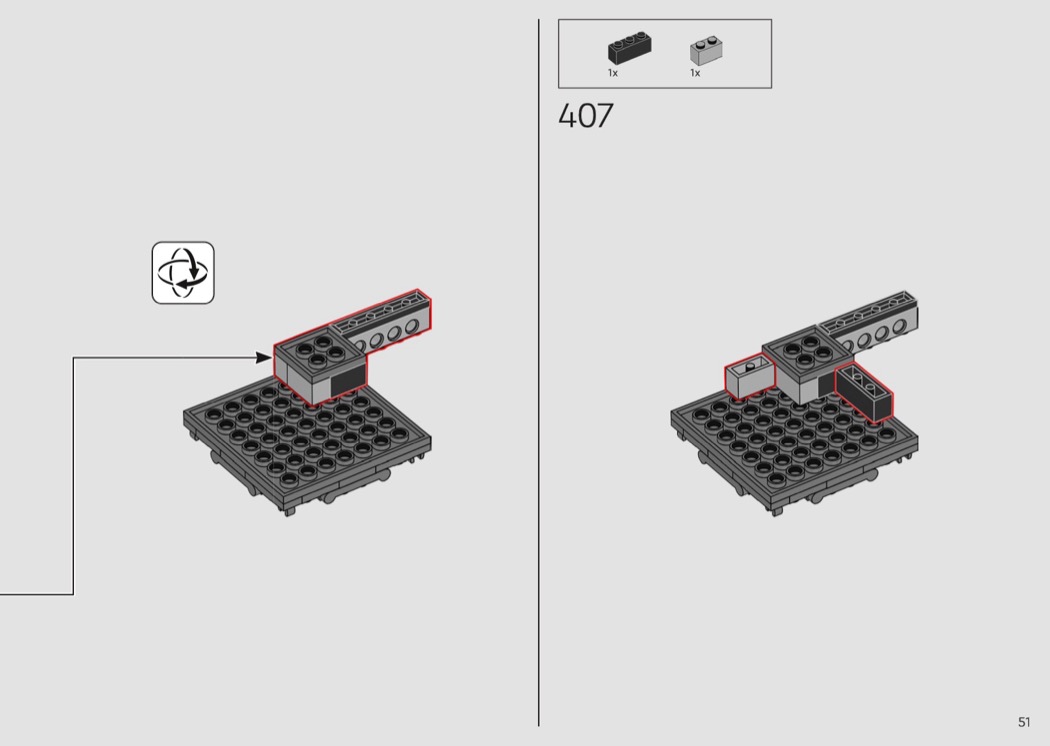 1x
1x

407

51