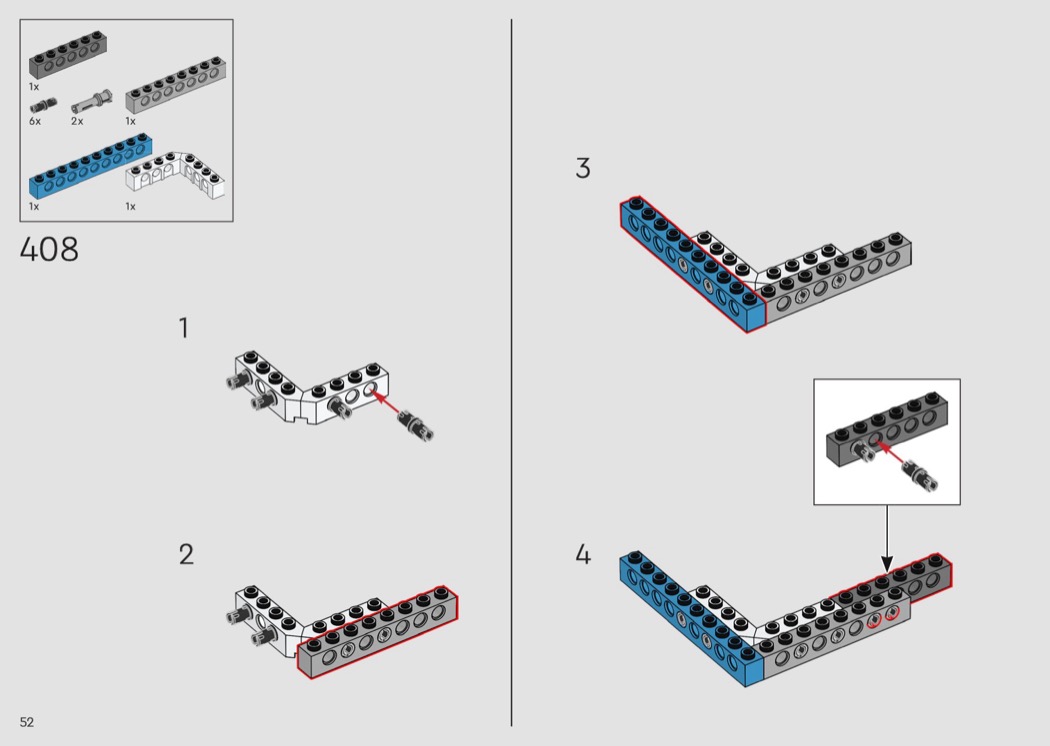 1x
6x
2x
1x
1x
1x

408

1

2

3

4

52