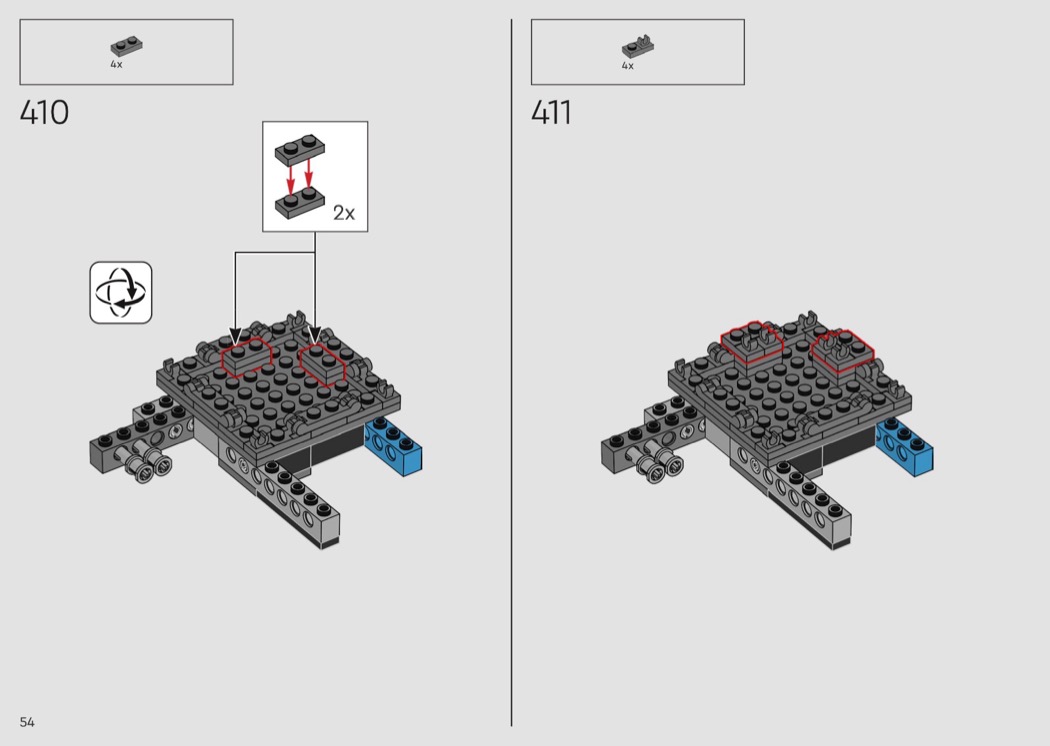 4x

410

2x

4x

411

54