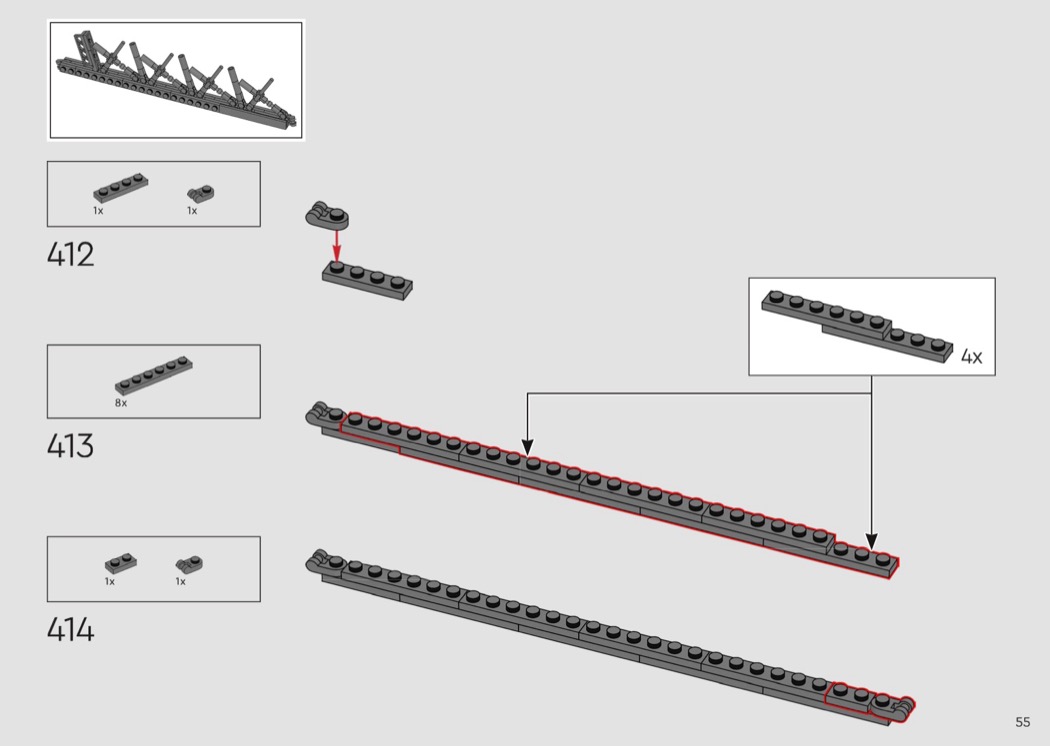 1x 1x

412

4x

8x

413

1x 1x

414

55