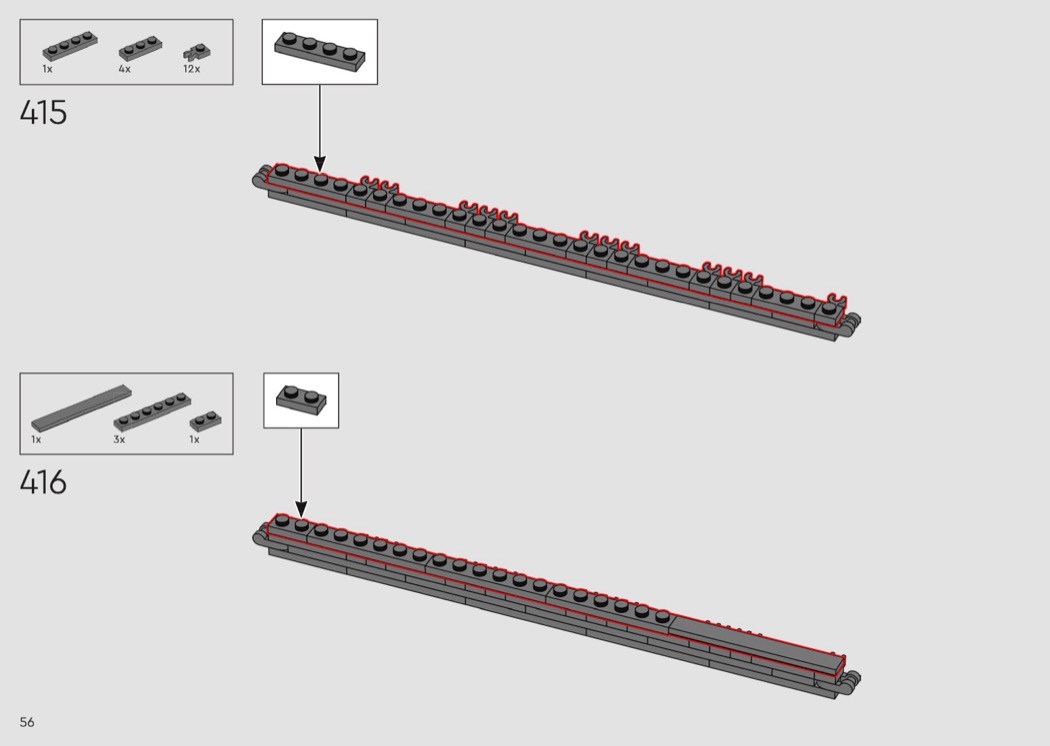 1x
4x
12x

415

1x
3x
1x

416

56