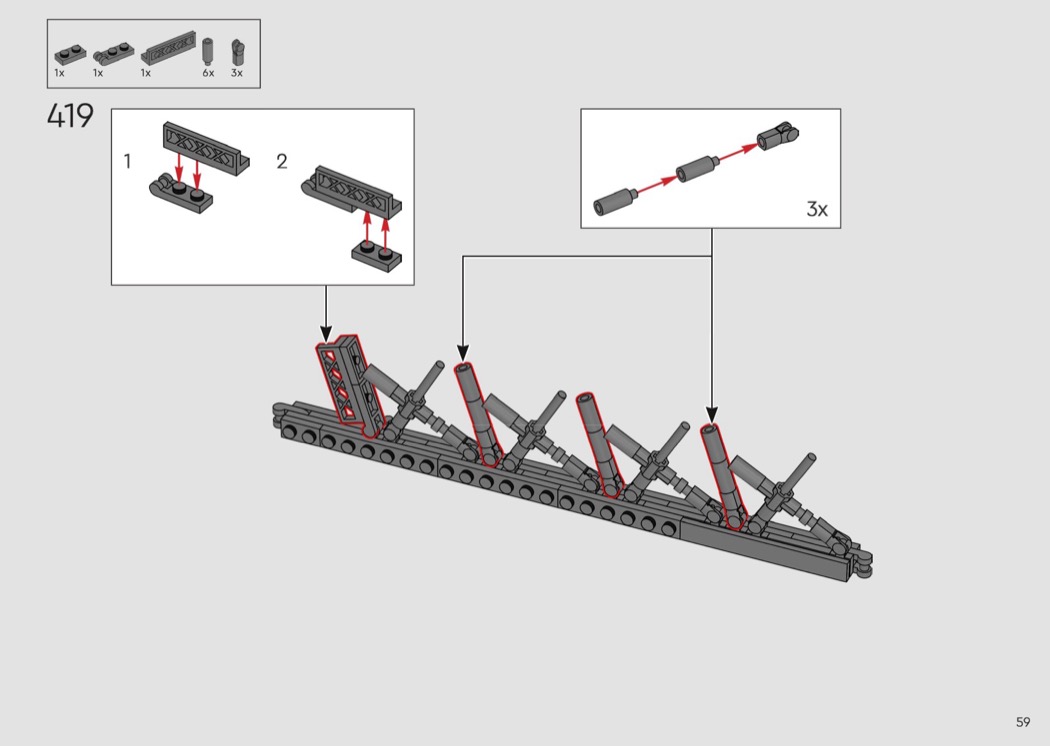 1x 1x 1x 6x 3x

419

1

2

3x

59