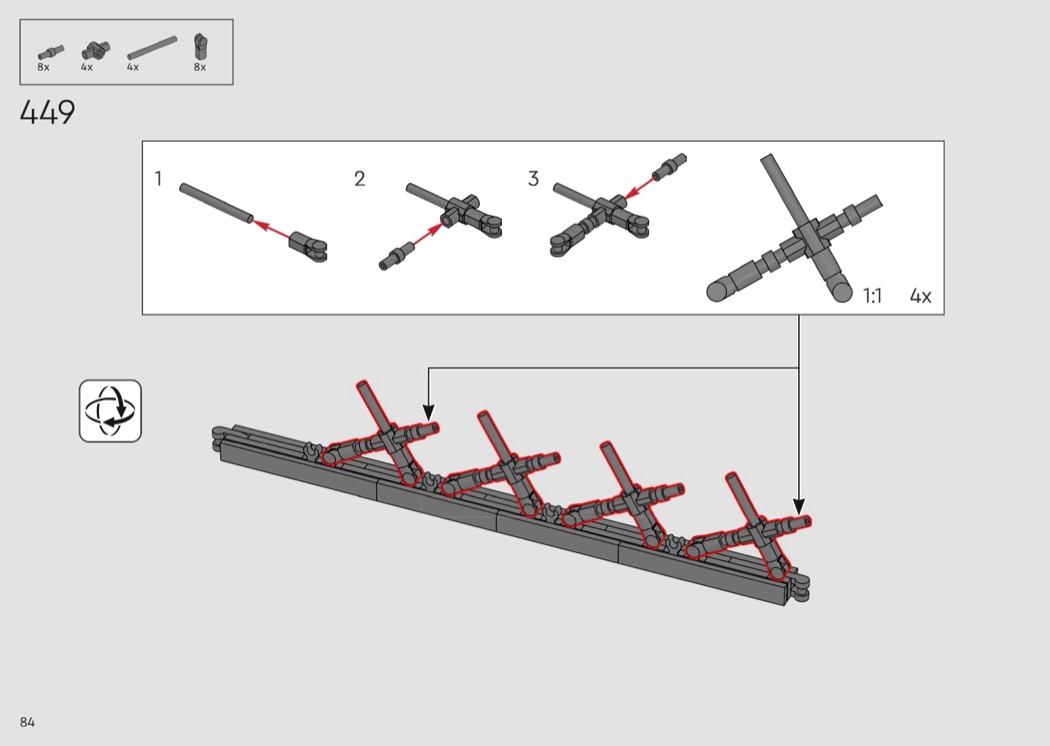 8x 4x 4x 8x

449

1

2

3

1:1 4x

84