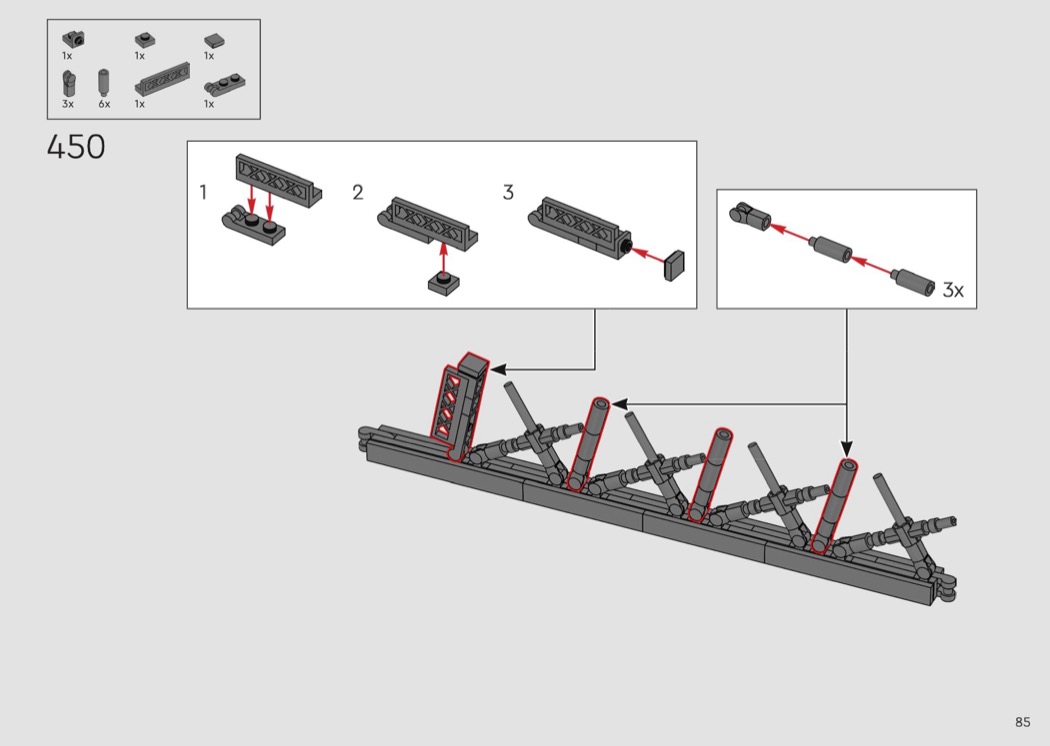 1x 1x 1x
3x 6x 1x 1x

450

1

2

3

3x

85