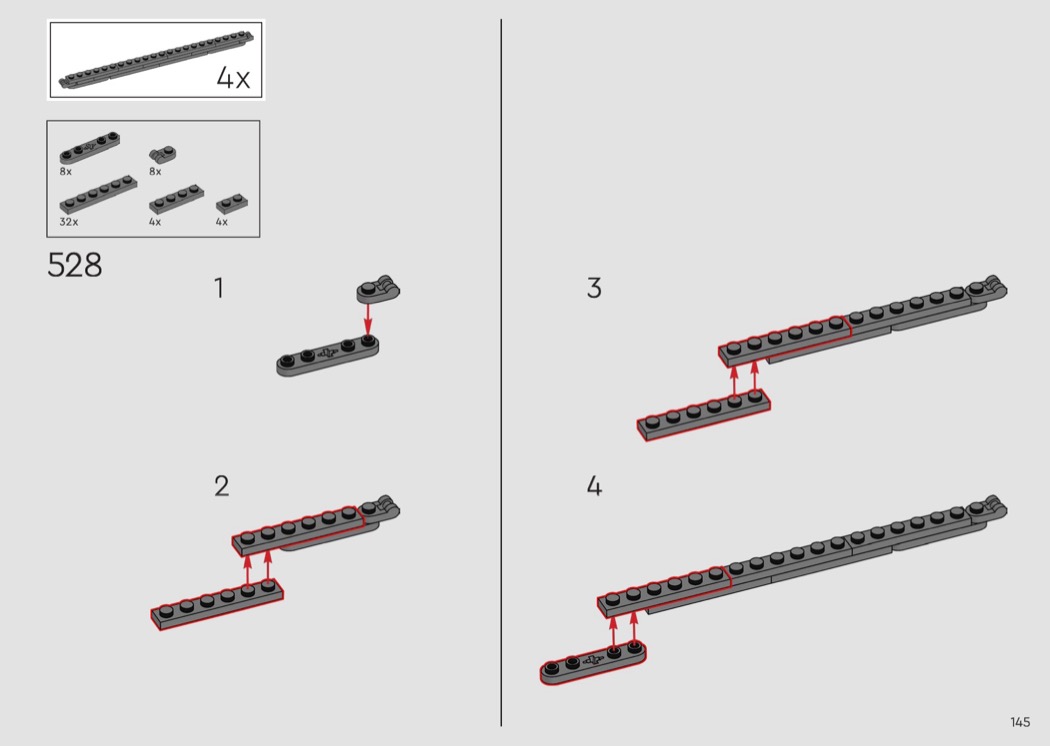 4x

8x
8x
32x
4x
4x

528

1

2

3

4

145