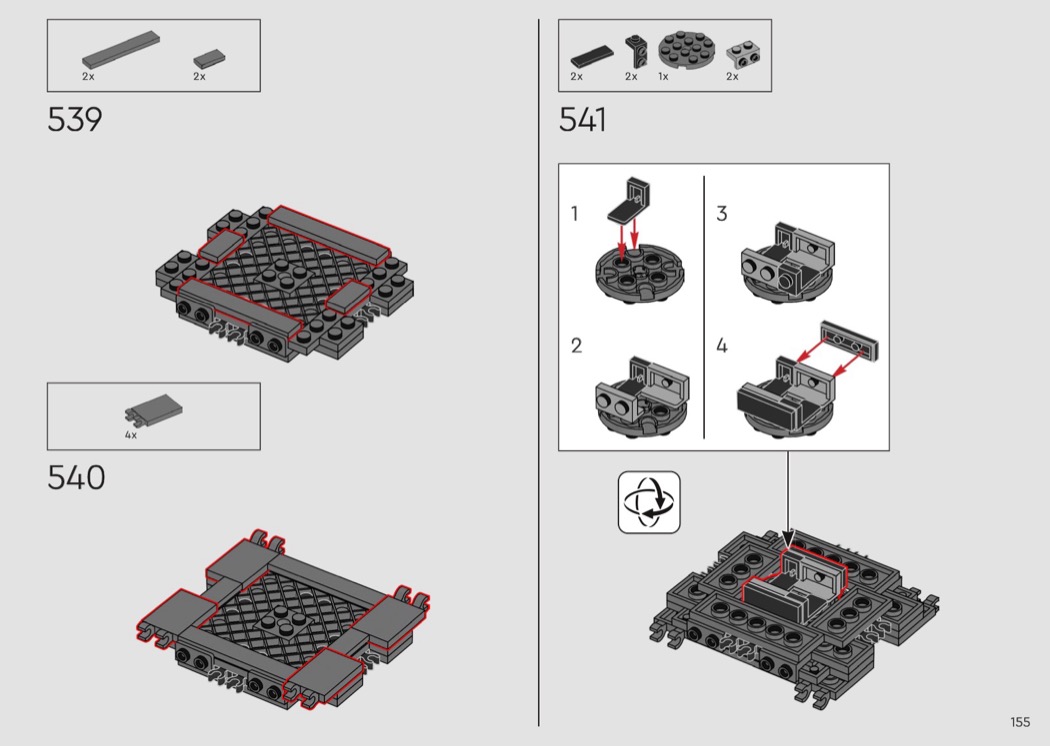 2x
2x

539

4x

540

2x
2x
1x
2x

541

1

2

3

4

155