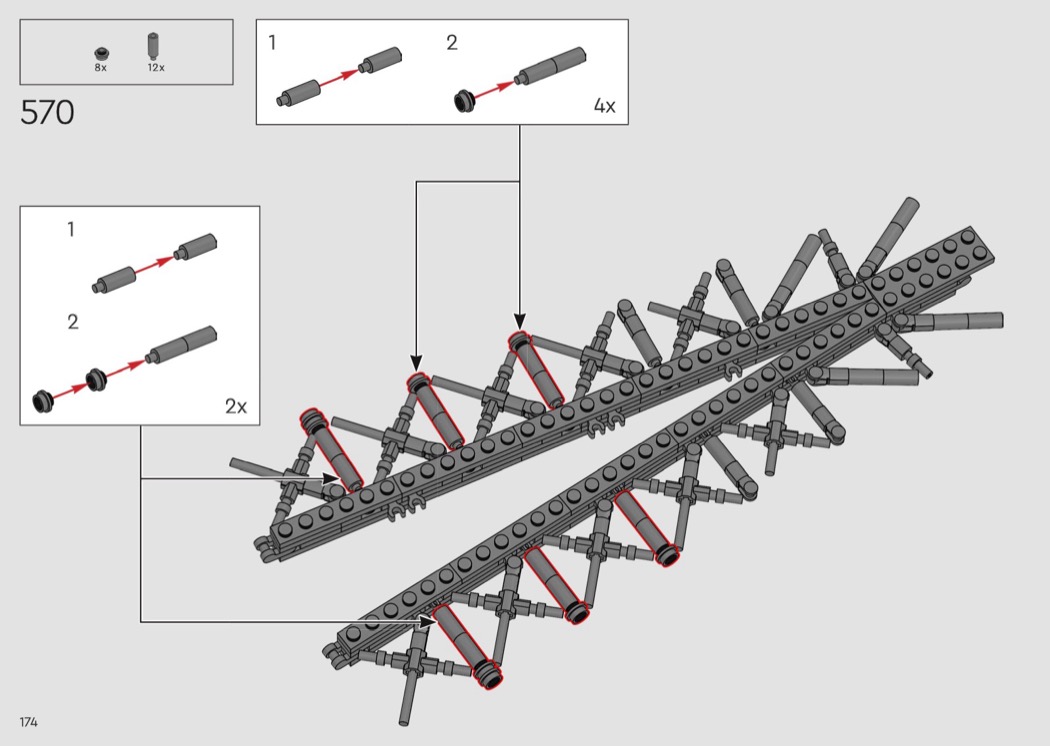 8x
12x

570

1

2

4x

1

2

2x

174