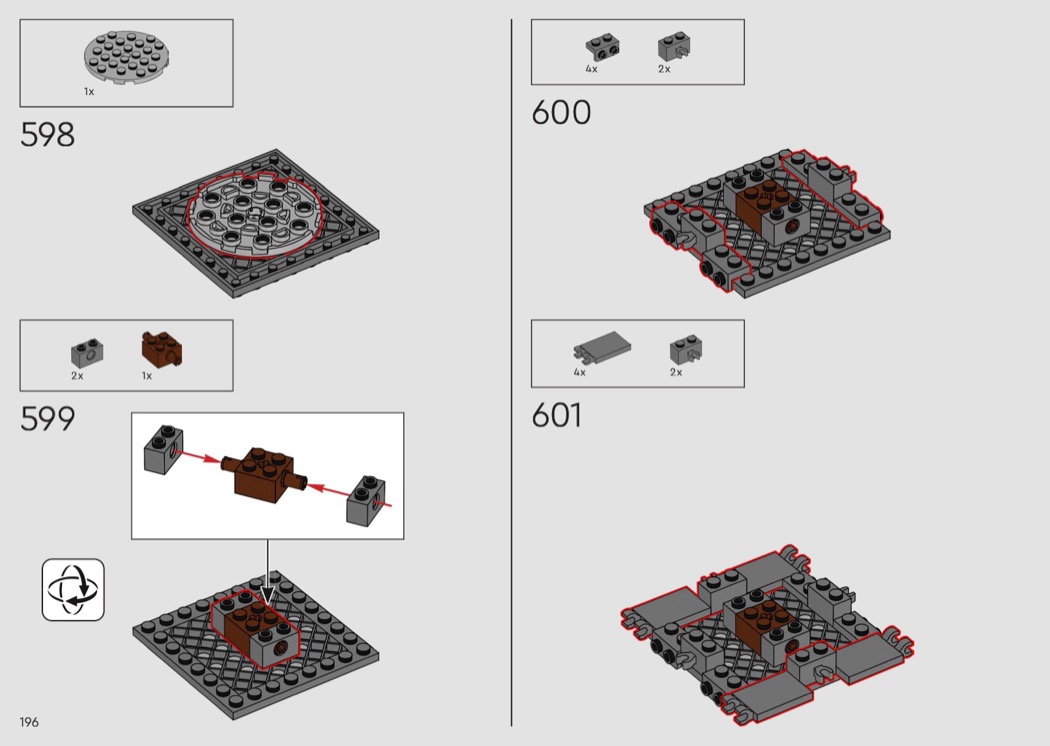 1x

598

2x 1x

599

196

4x 2x

600

4x 2x

601