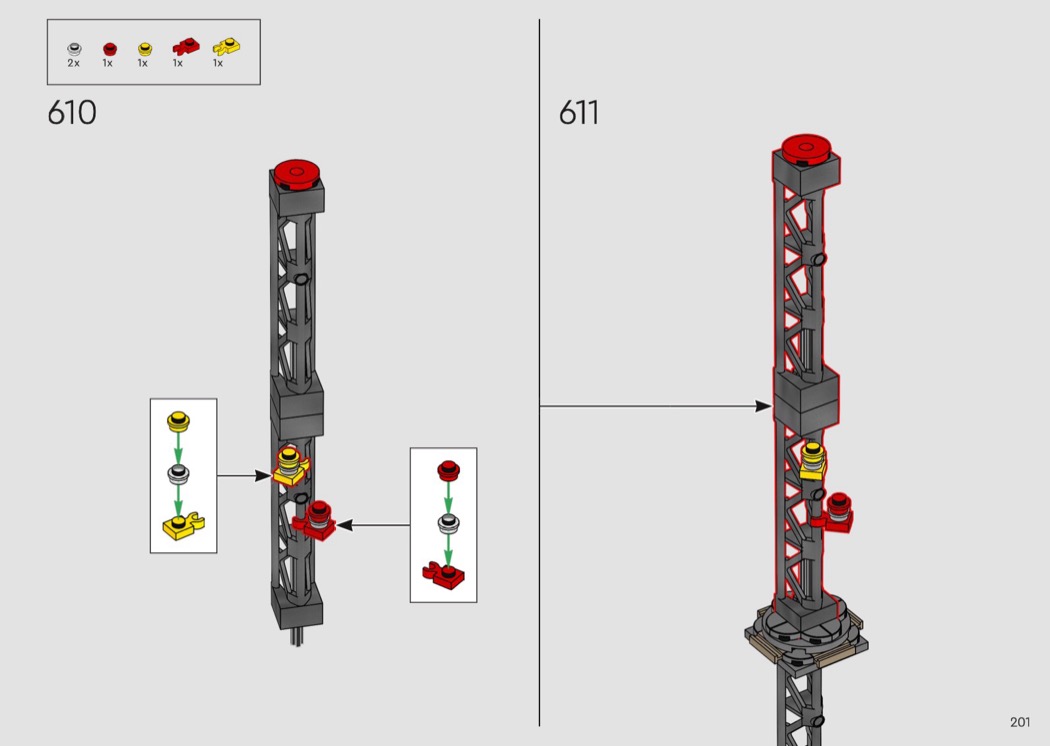 2x 1x 1x 1x 1x

610

611

201