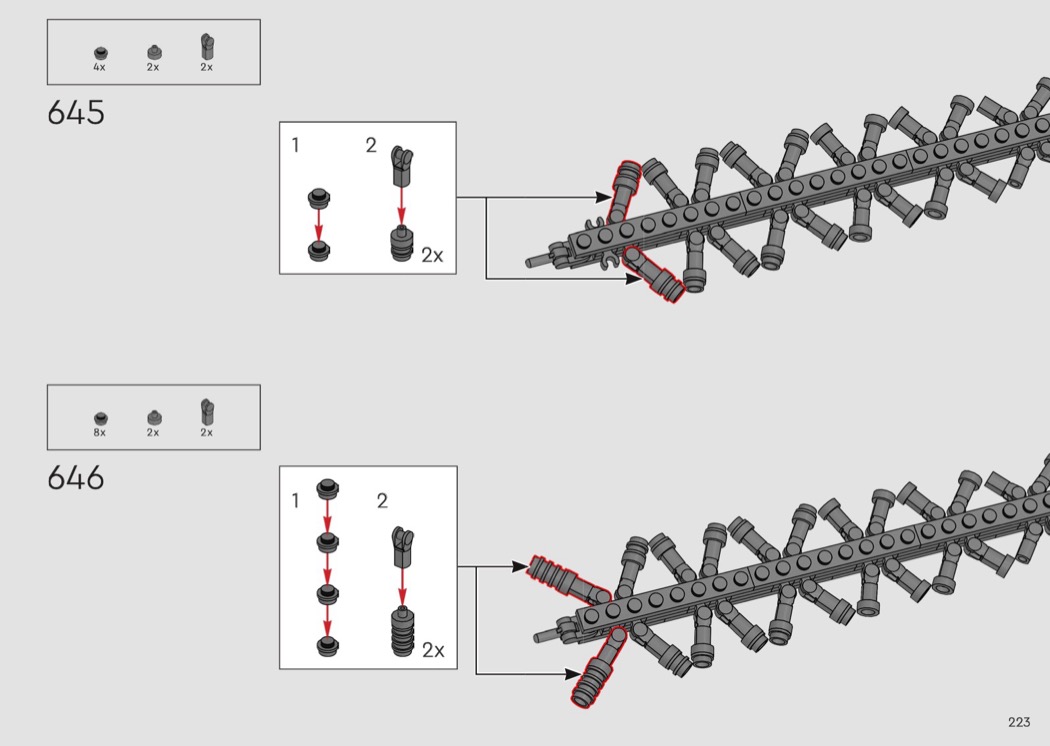 4x 2x 2x

645

1 2

2x

8x 2x 2x

646

1 2

2x

223