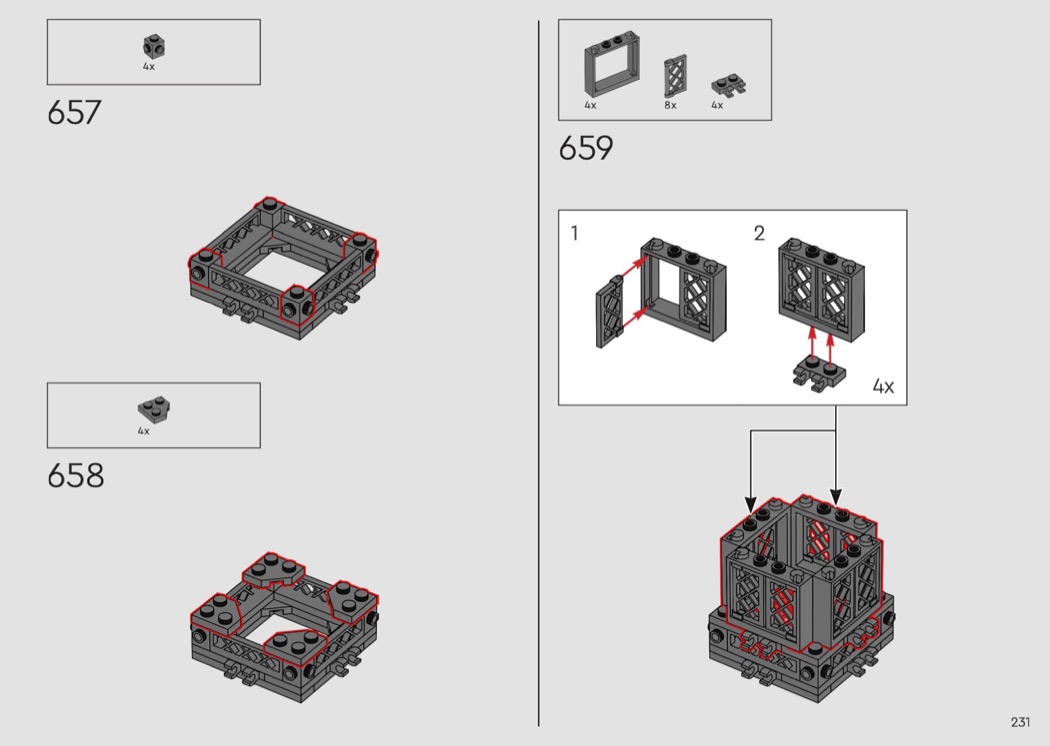 4x

657

4x

658

4x 8x 4x

659

1

2

4x

231