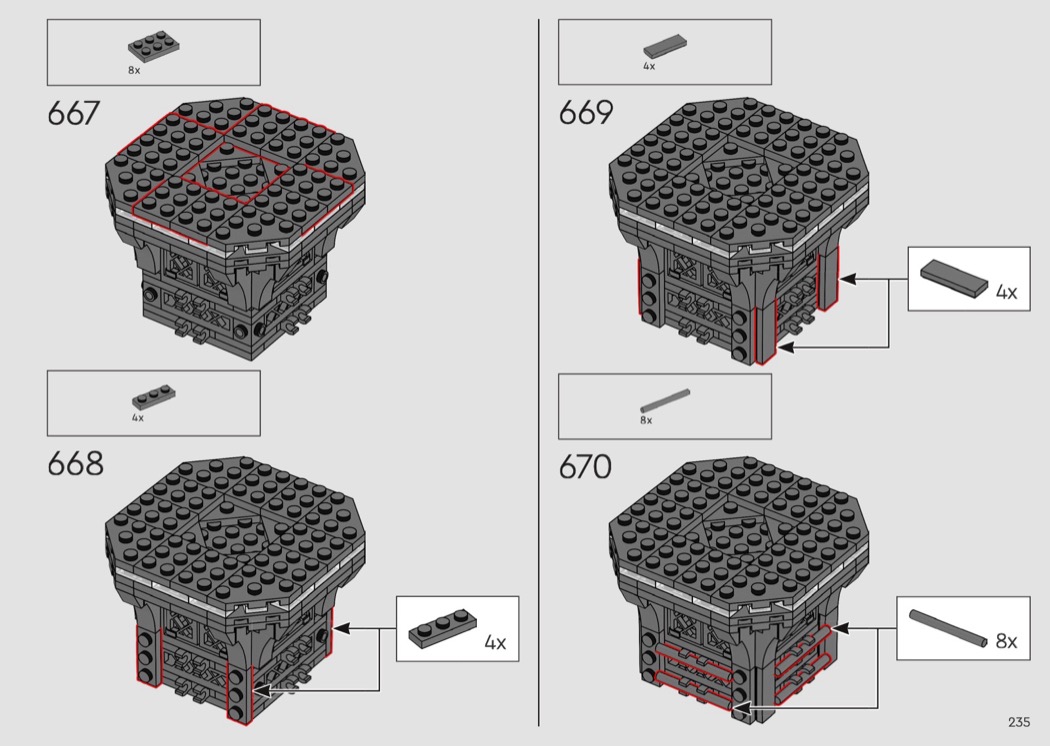 8x

667

4x

668

4x

4x

669

4x

8x

670

8x

235