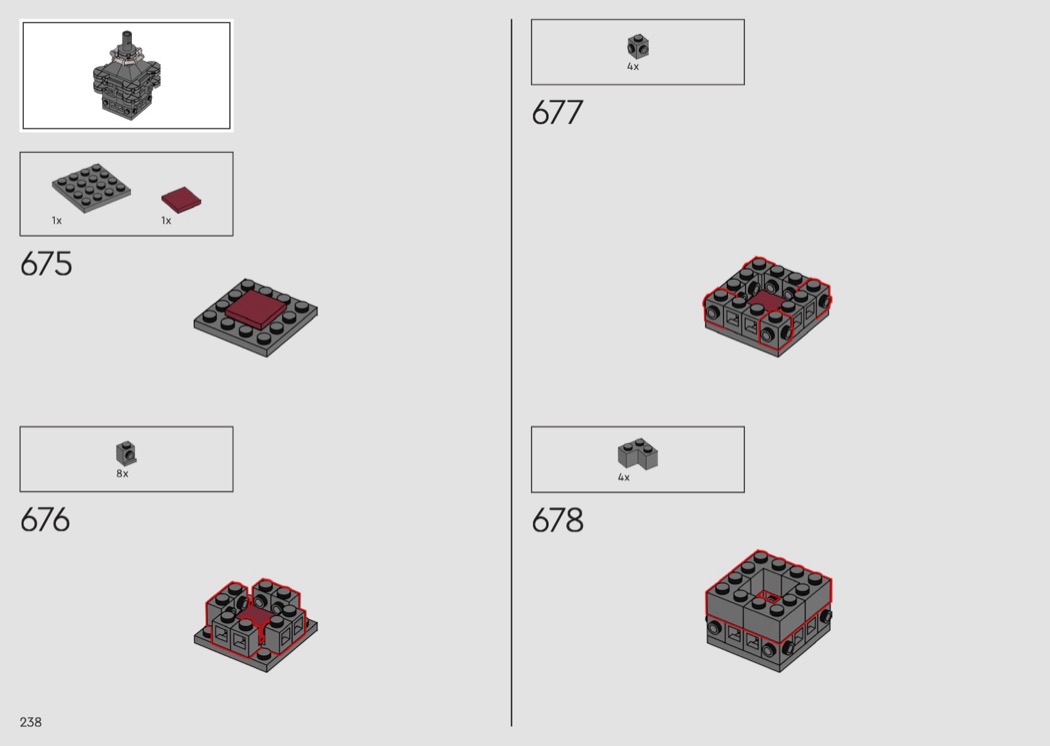 1x 1x

675

8x

676

238

4x

677

4x

678