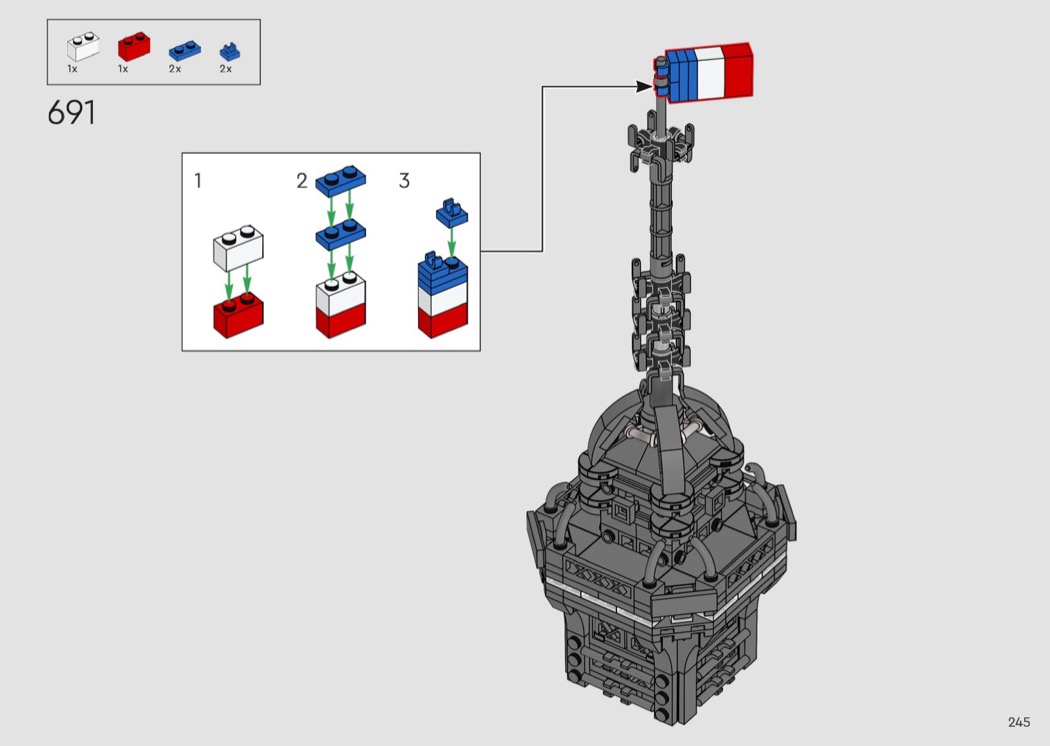 1x 1x 2x 2x

691

1

2

3

245