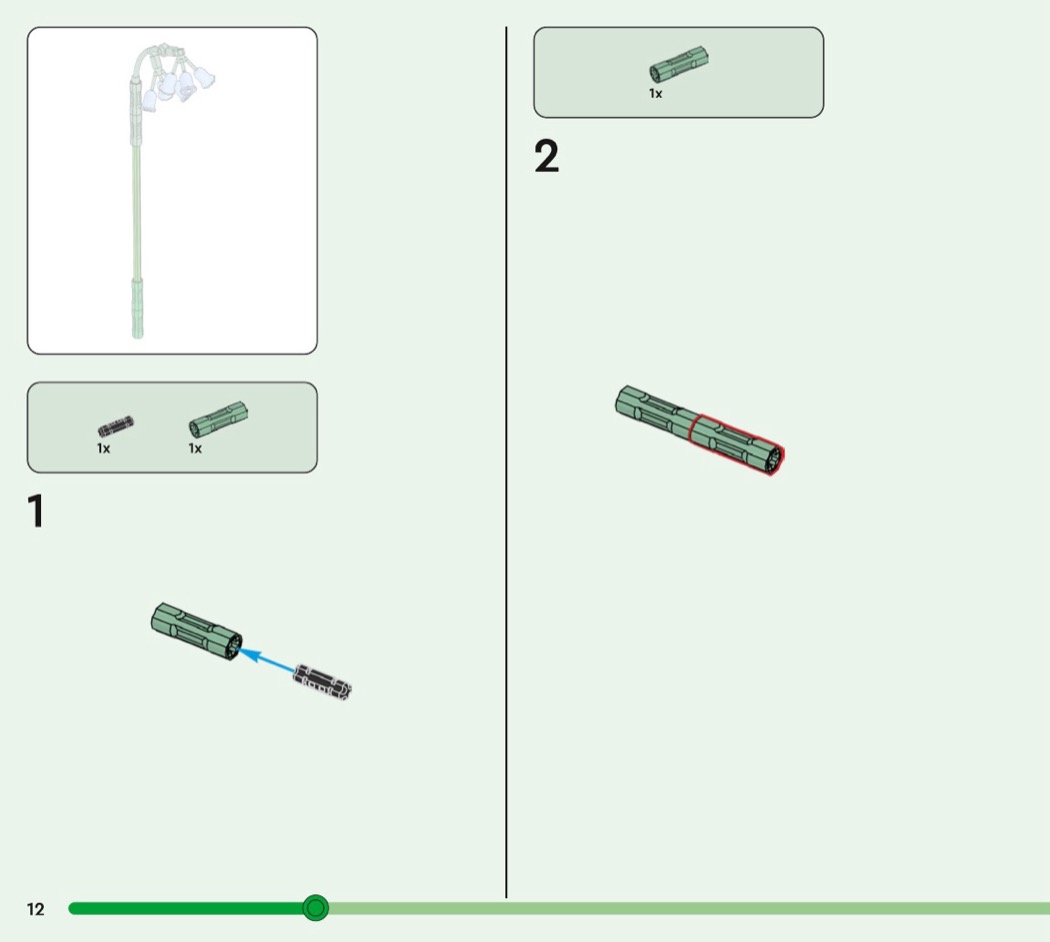 1x
1x

1

1x

2

12