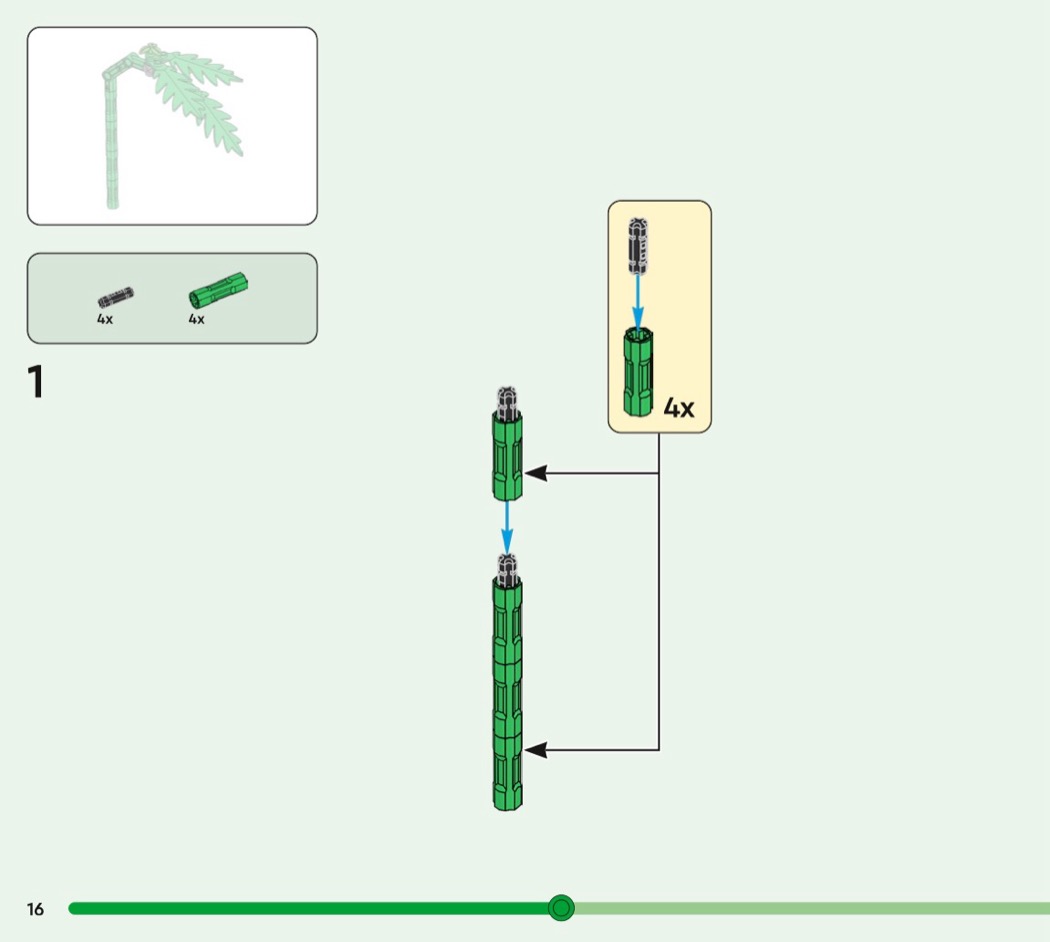 4x 4x

1

4x

16