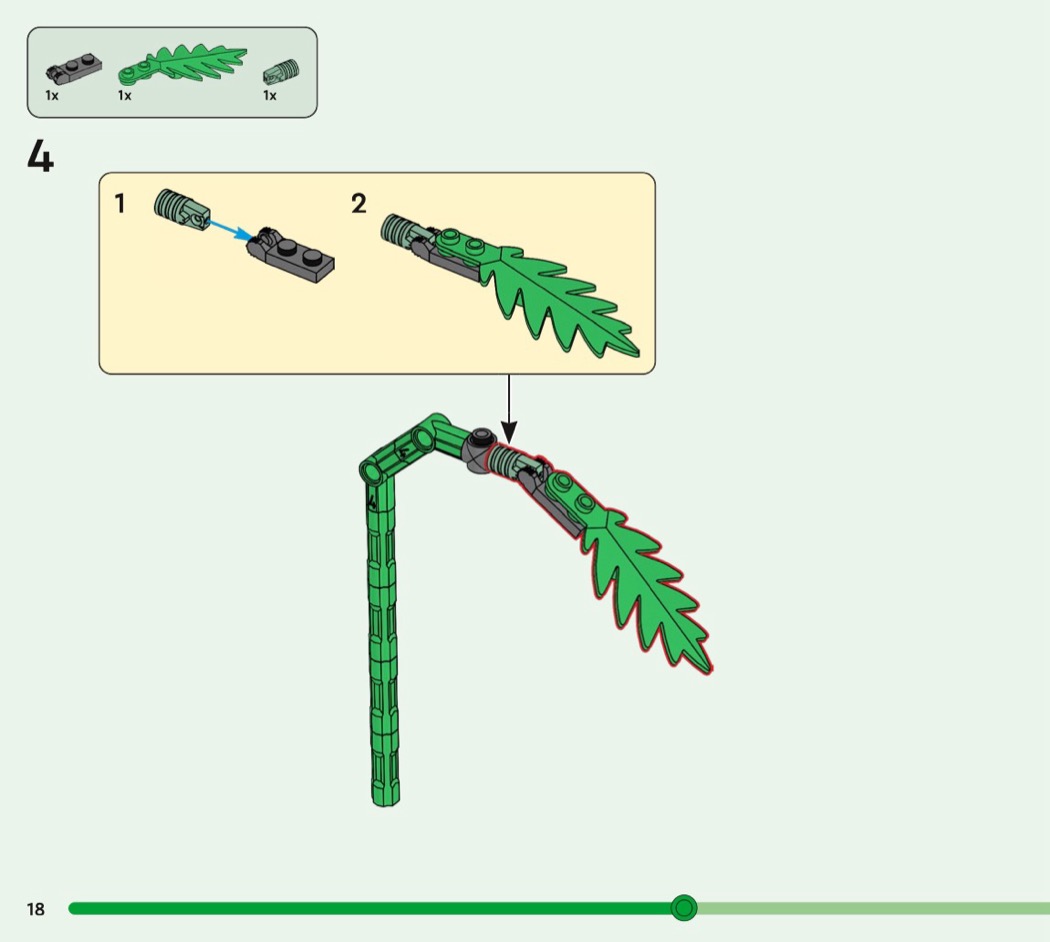 1x 1x 1x

4

1

2

18