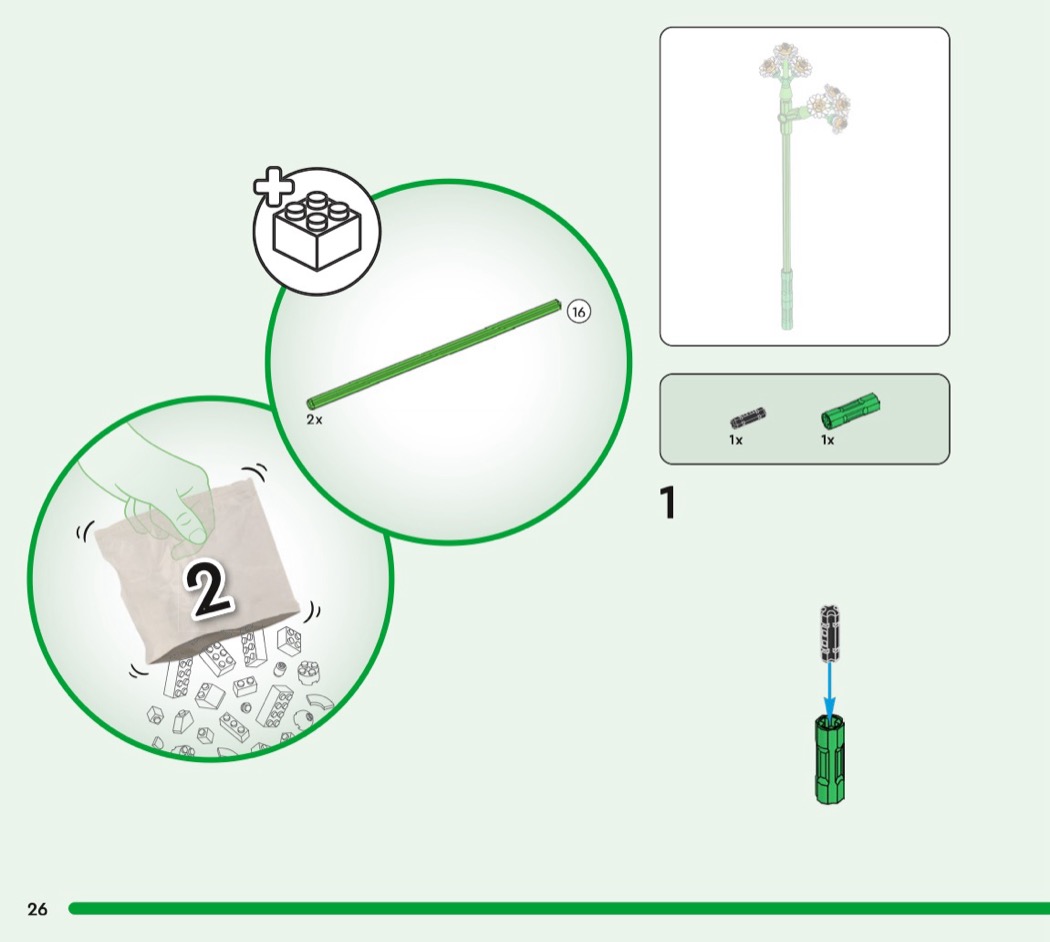 16

2x

2

1x

1x

1

26