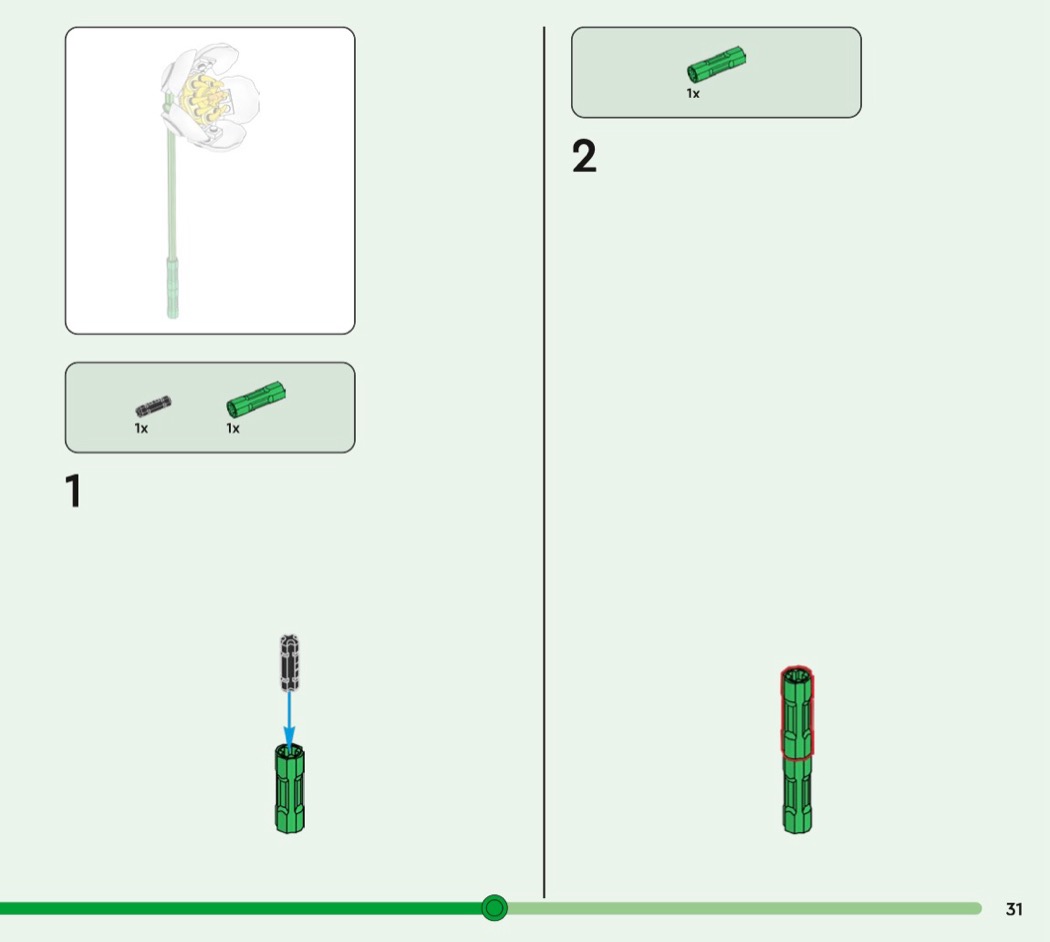 1x 1x

1

1x

2

31