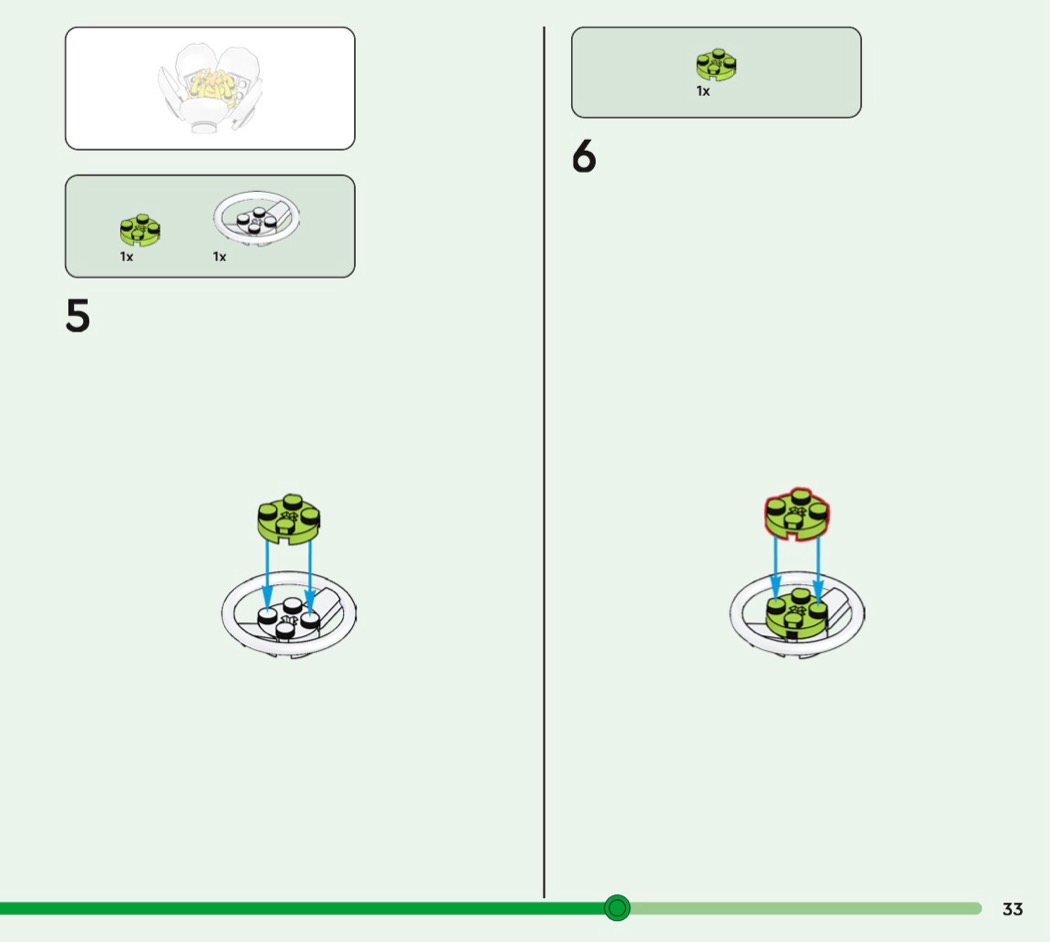 1x
1x

5

1x

6

33