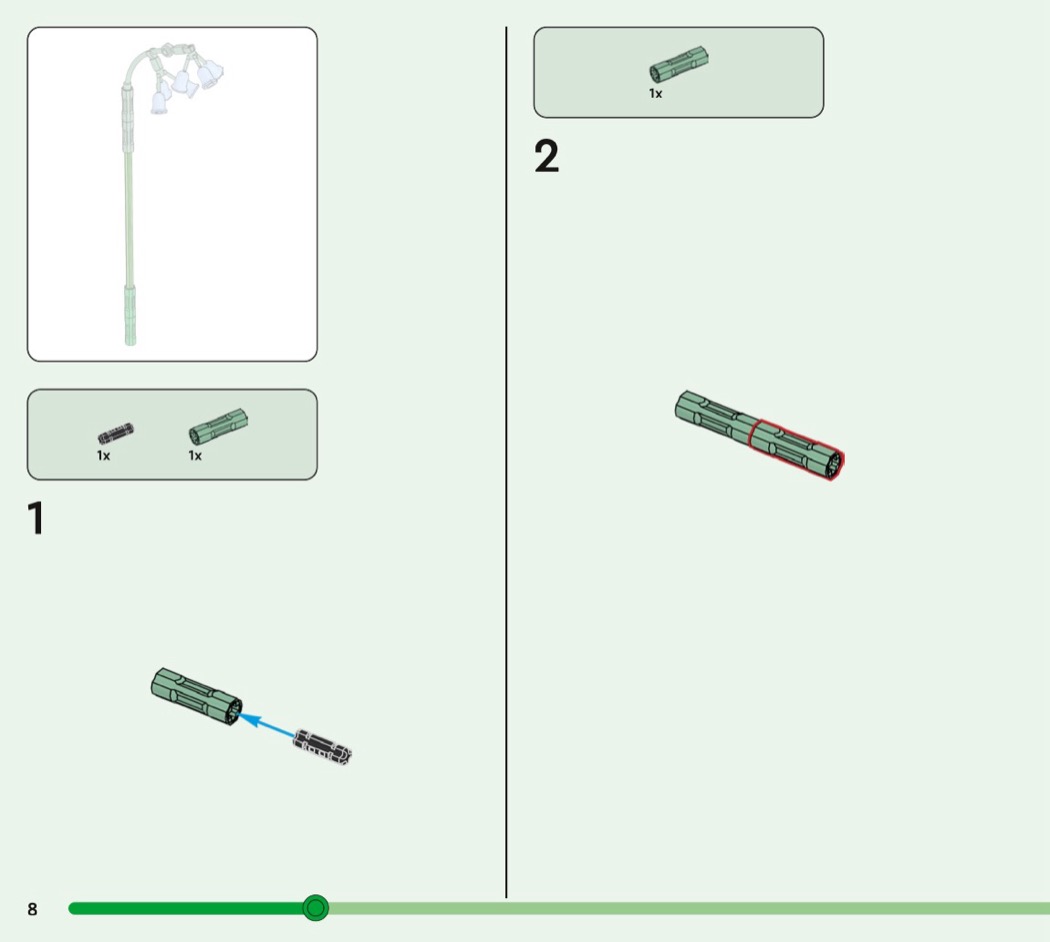 1x 1x

1

1x

2

8