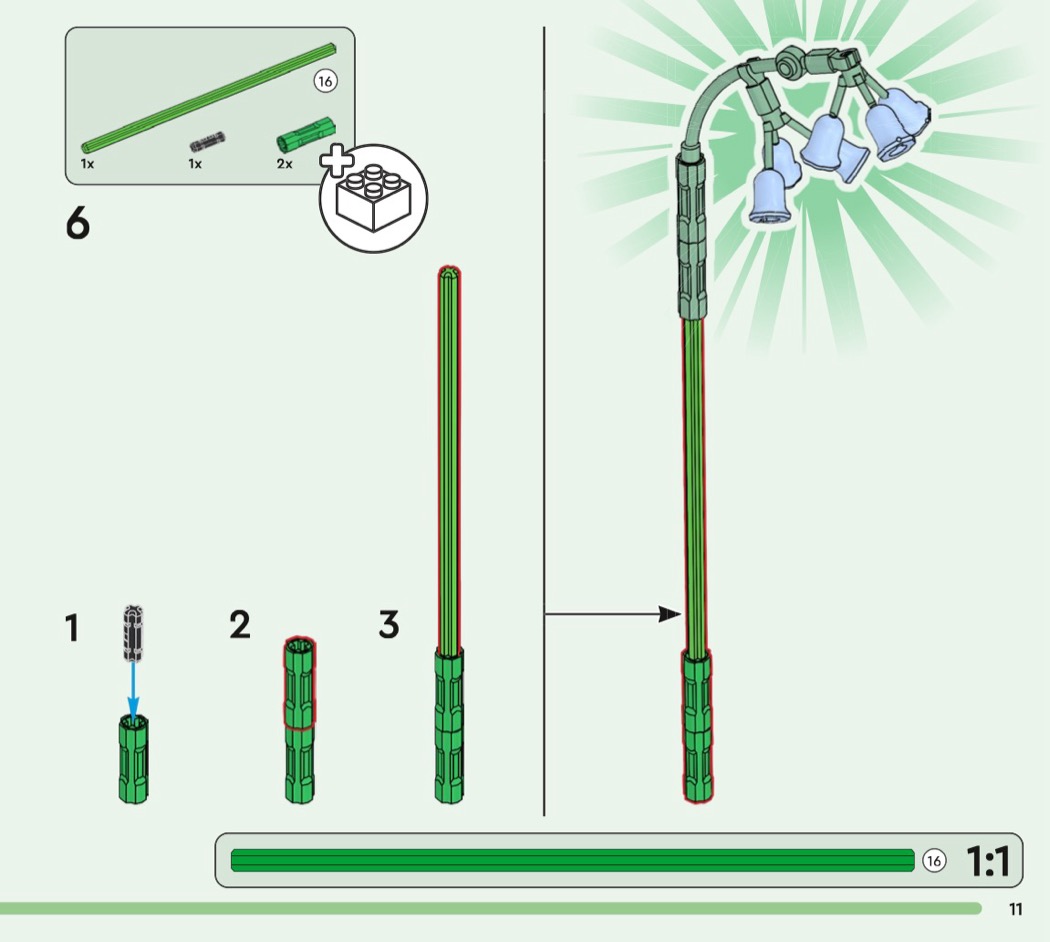 16

1x 1x 2x

6

1

2

3

16 1:1

11