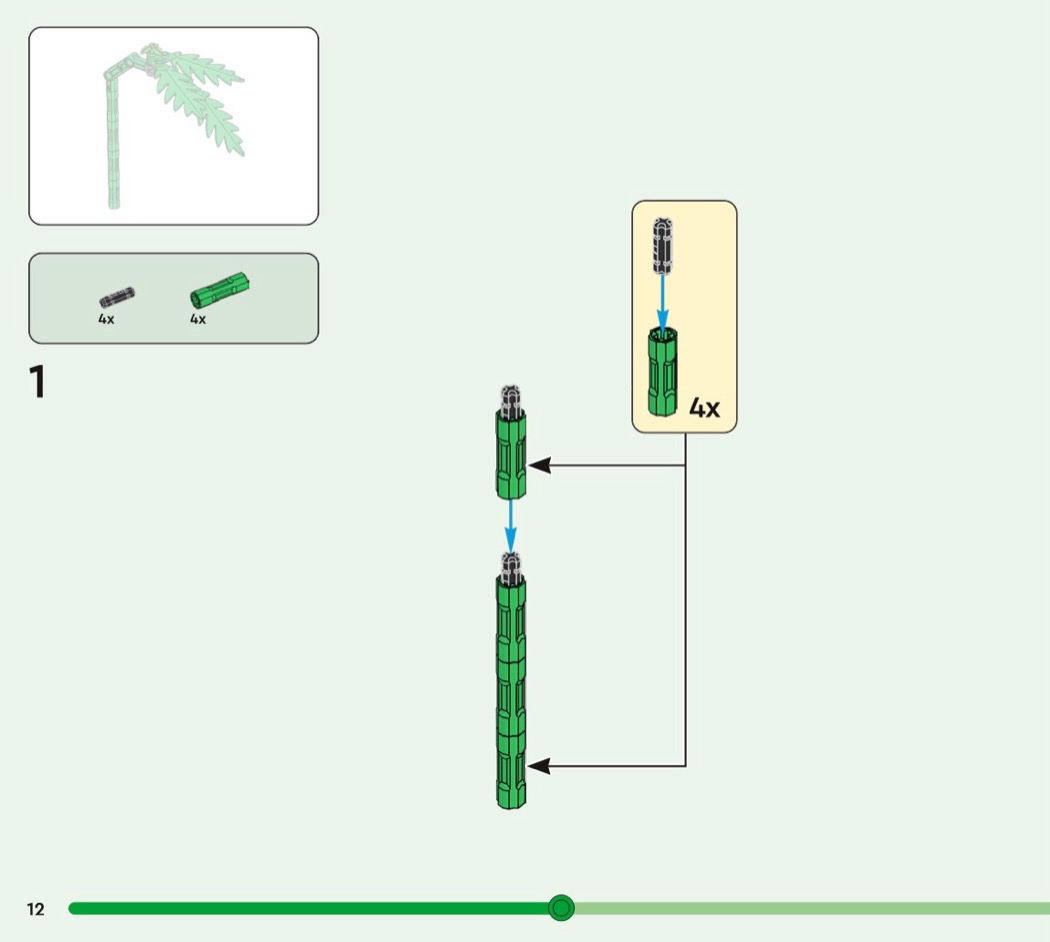 4x 4x

1

4x

12