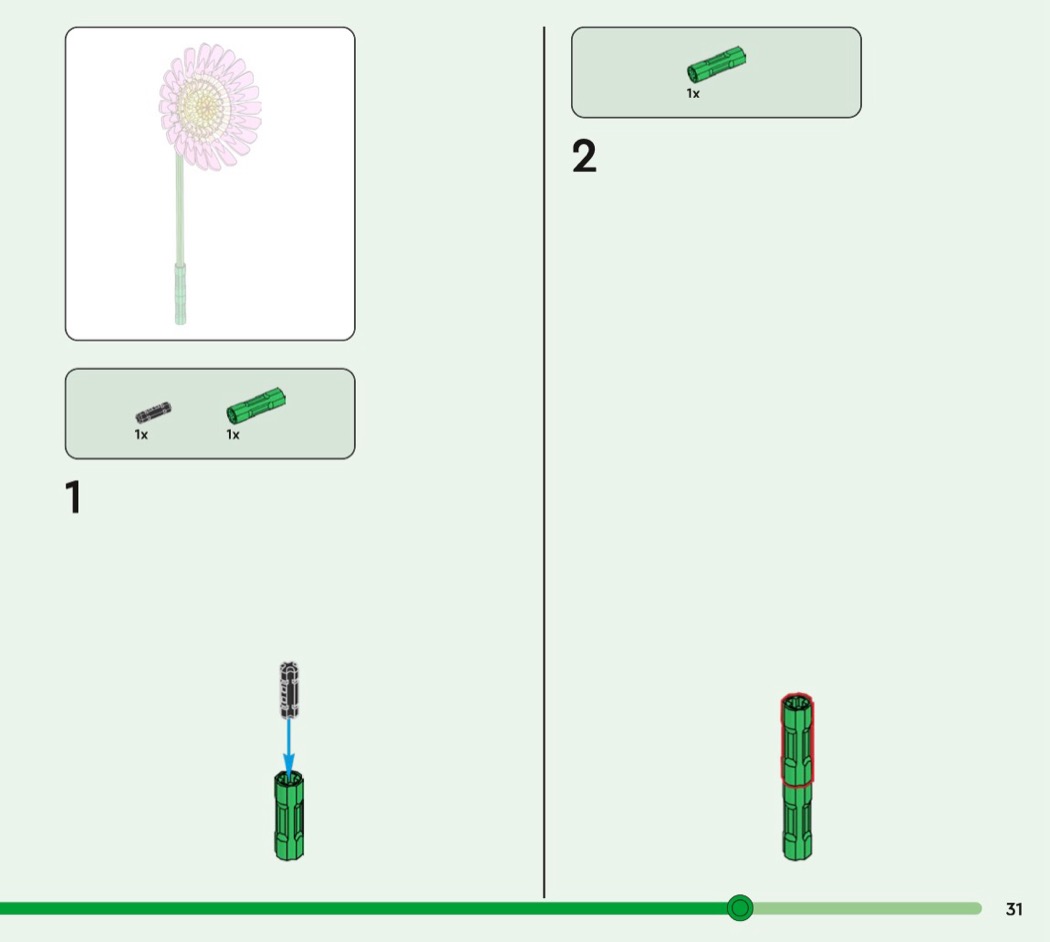 1x 1x

1

1x

2

31