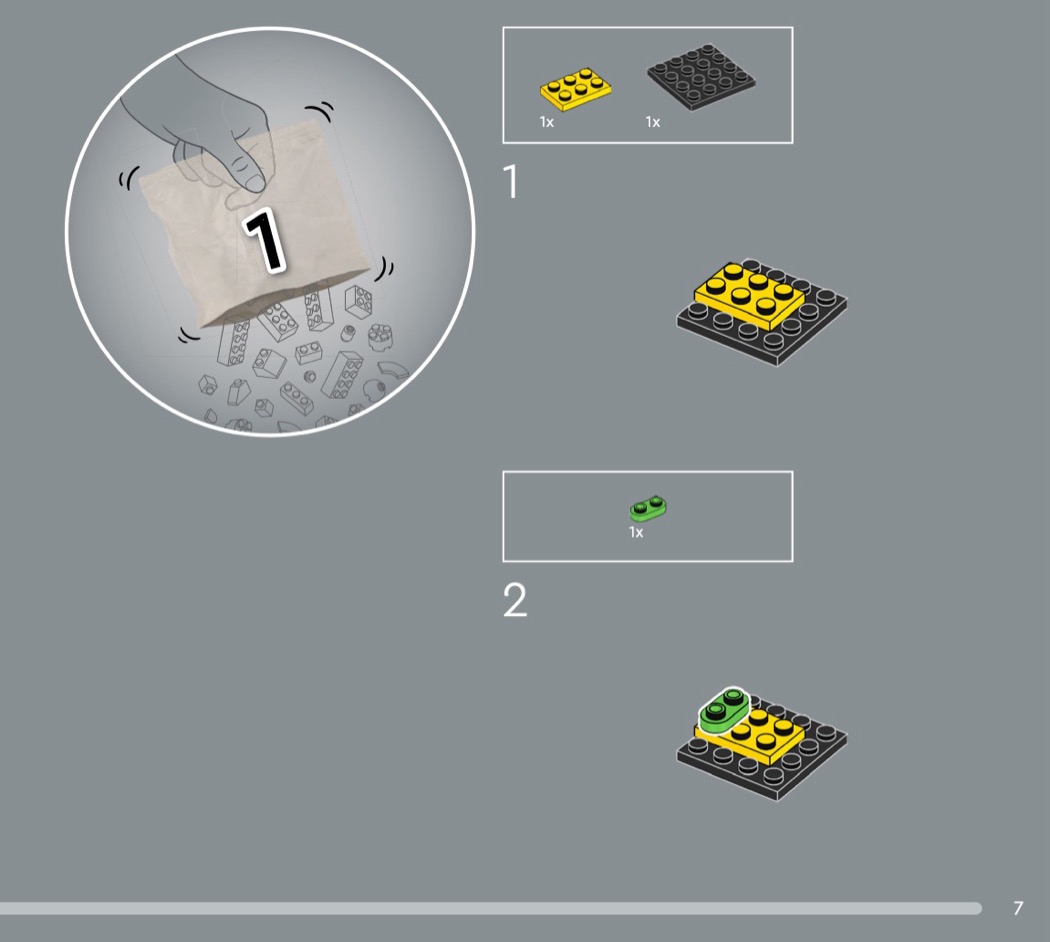 1

1x 1x

1

1x

2

7